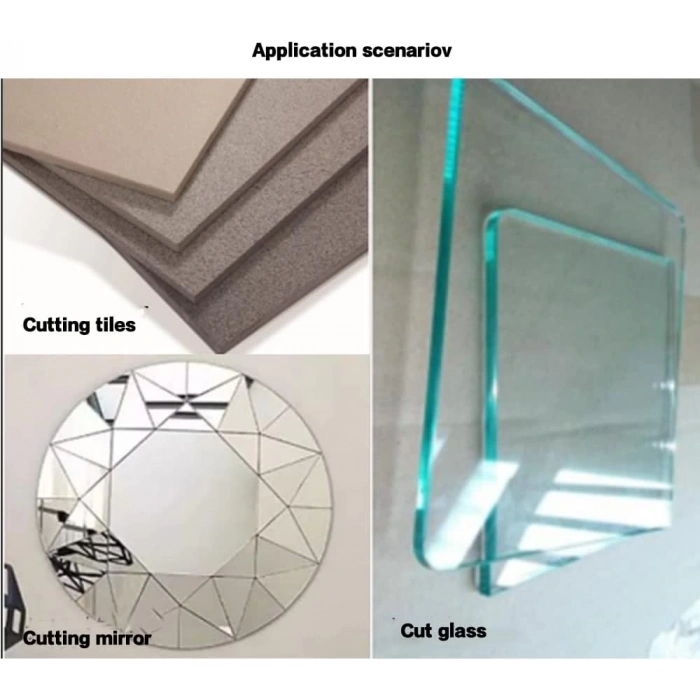 Application scenariov

Cutting tiles

Cutting mirror

Cut glass