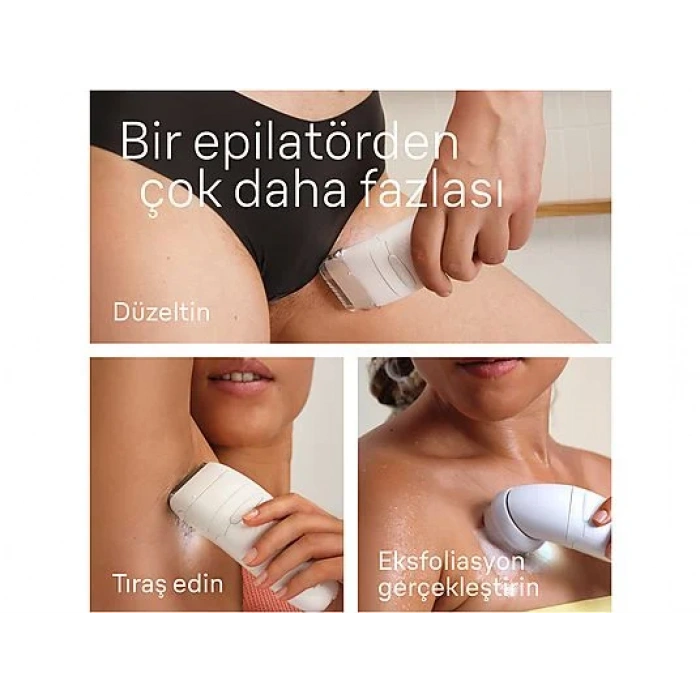 Bir epilatörden çok daha fazlası

Düzeltin

Tıraş edin

Eksfoliasyon gerçekleştirin