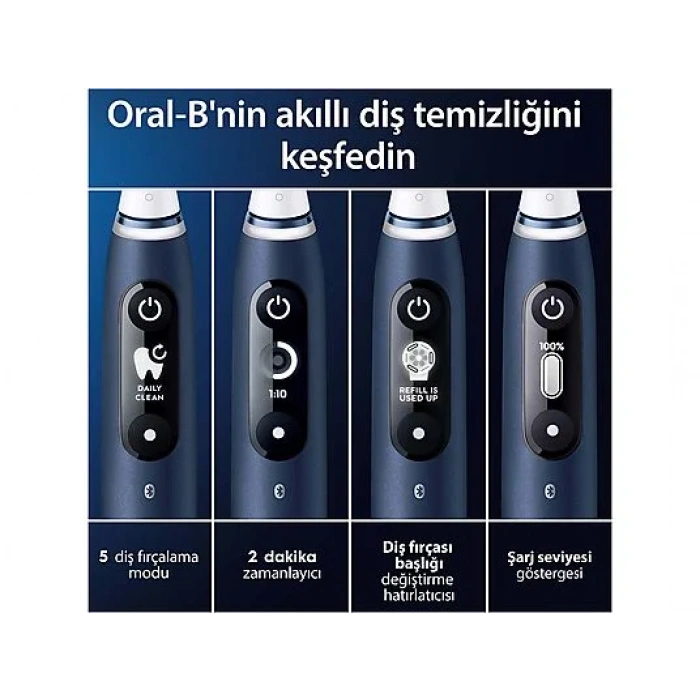 Oral-B'nin akıllı diş temizliğini keşfedin

DAILY CLEAN

1:10

REFILL IS USED UP

100%

5 diş fırçalama modu

2 dakika zamanlayıcı

Diş fırçası başlığı değiştirme hatırlatıcısı

Şarj seviyesi göstergesi