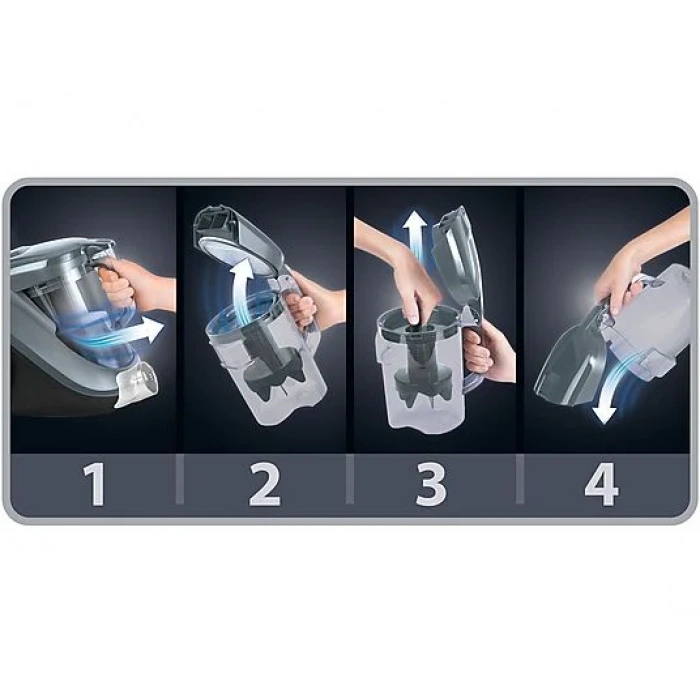 1 2 3 4