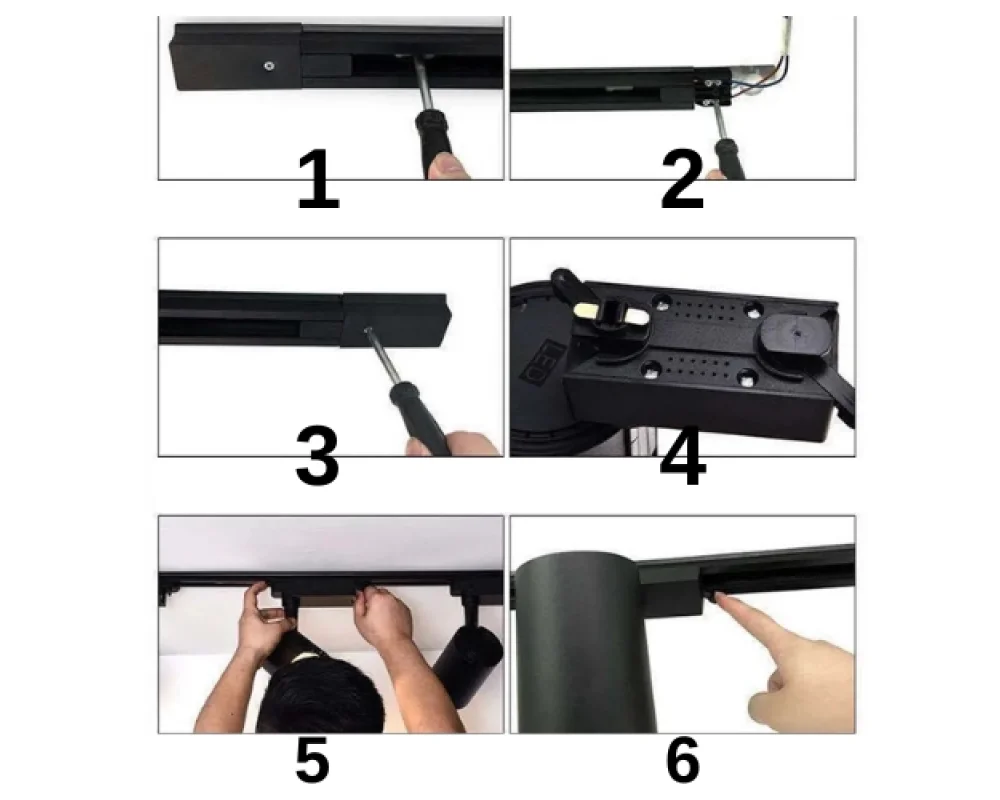 1

2

3

LED

4

5

6