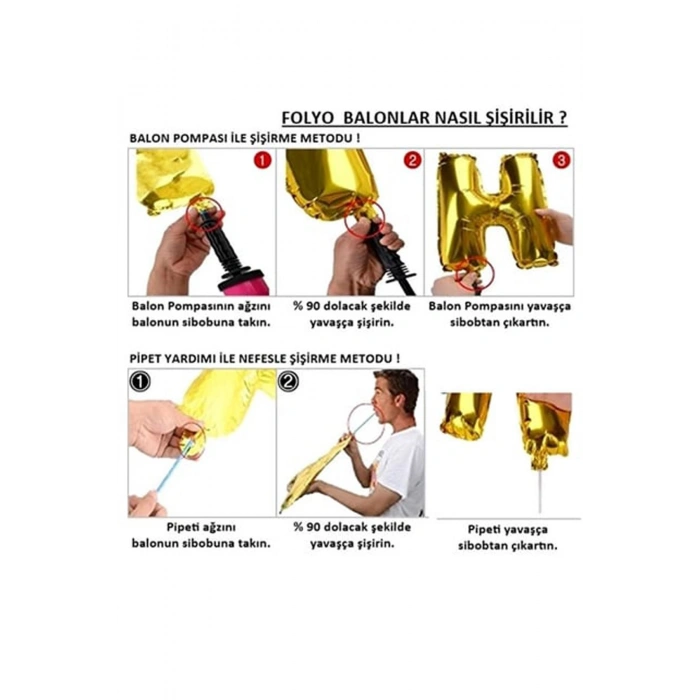 FOLYO BALONLAR NASIL ŞİŞİRİLİR ?

BALON POMPASI İLE ŞİŞİRME METODU !

1

2

3

Balon Pompasının ağzını balonun sibobuna takın.

% 90 dolacak şekilde yavaşça şişirin.

Balon Pompasını yavaşça sibobtan çıkartın.

PİPET YARDIMI İLE NEFESLE ŞİŞİRME METODU !

1

2

Pipeti ağzını balonun sibobuna takın.

% 90 dolacak şekilde yavaşça şişirin.

Pipeti yavaşça sibobtan çıkartın.