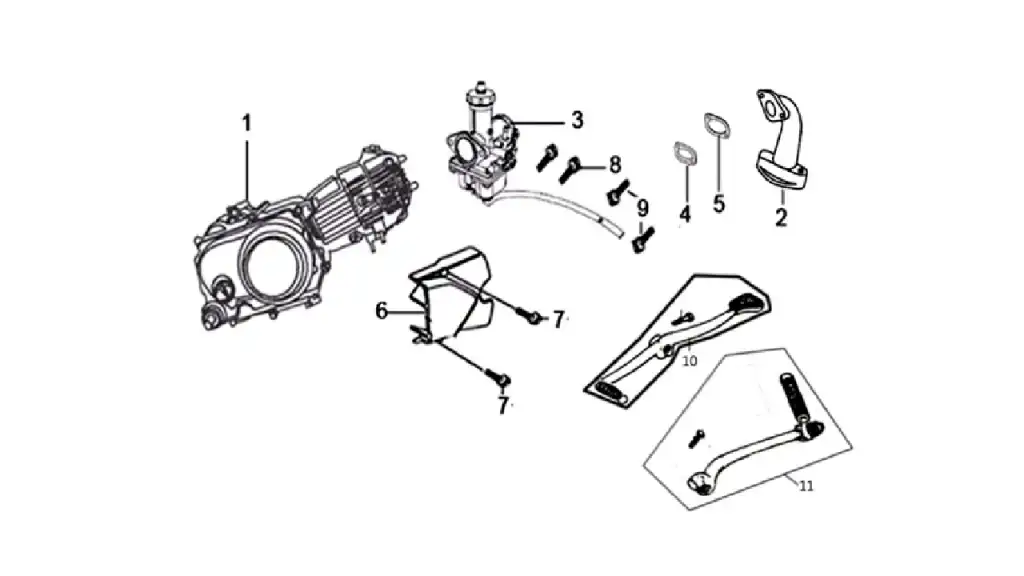 1
3
8
9
4
5
2
6
7
7
10
11