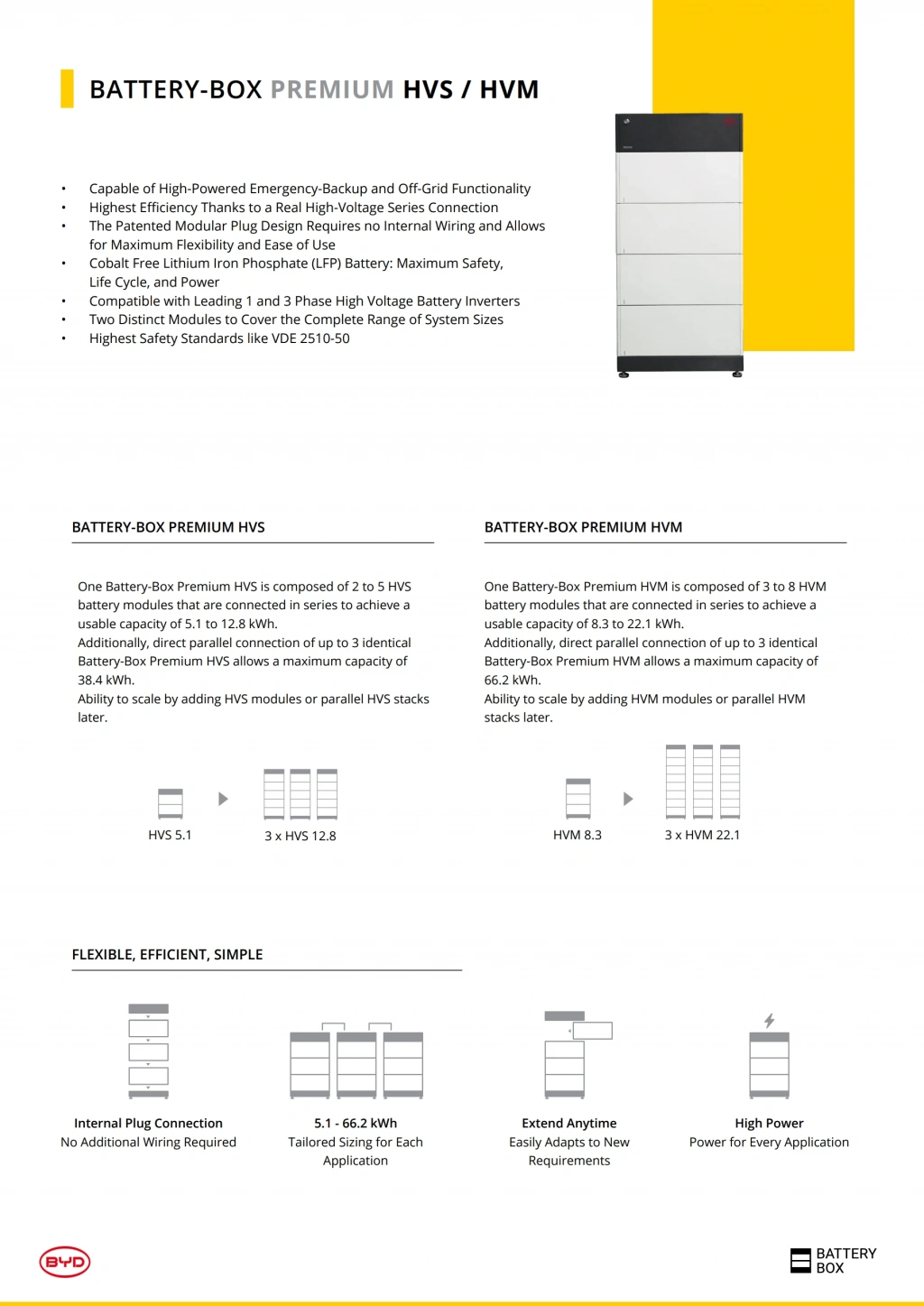 BATTERY-BOX PREMIUM HVS / HVM

• Capable of High-Powered Emergency-Backup and Off-Grid Functionality
• Highest Efficiency Thanks to a Real High-Voltage Series Connection
• The Patented Modular Plug Design Requires no Internal Wiring and Allows for Maximum Flexibility and Ease of Use
• Cobalt Free Lithium Iron Phosphate (LFP) Battery: Maximum Safety, Life Cycle, and Power
• Compatible with Leading 1 and 3 Phase High Voltage Battery Inverters
• Two Distinct Modules to Cover the Complete Range of System Sizes
• Highest Safety Standards like VDE 2510-50

BATTERY-BOX PREMIUM HVS

One Battery-Box Premium HVS is composed of 2 to 5 HVS battery modules that are connected in series to achieve a usable capacity of 5.1 to 12.8 kWh.
Additionally, direct parallel connection of up to 3 identical Battery-Box Premium HVS allows a maximum capacity of 38.4 kWh.
Ability to scale by adding HVS modules or parallel HVS stacks later.

HVS 5.1

3 x HVS 12.8

BATTERY-BOX PREMIUM HVM

One Battery-Box Premium HVM is composed of 3 to 8 HVM battery modules that are connected in series to achieve a usable capacity of 8.3 to 22.1 kWh.
Additionally, direct parallel connection of up to 3 identical Battery-Box Premium HVM allows a maximum capacity of 66.2 kWh.
Ability to scale by adding HVM modules or parallel HVM stacks later.

HVM 8.3

3 x HVM 22.1

FLEXIBLE, EFFICIENT, SIMPLE

Internal Plug Connection
No Additional Wiring Required

5.1 - 66.2 kWh
Tailored Sizing for Each Application

Extend Anytime
Easily Adapts to New Requirements

High Power
Power for Every Application

BYD

BATTERY BOX