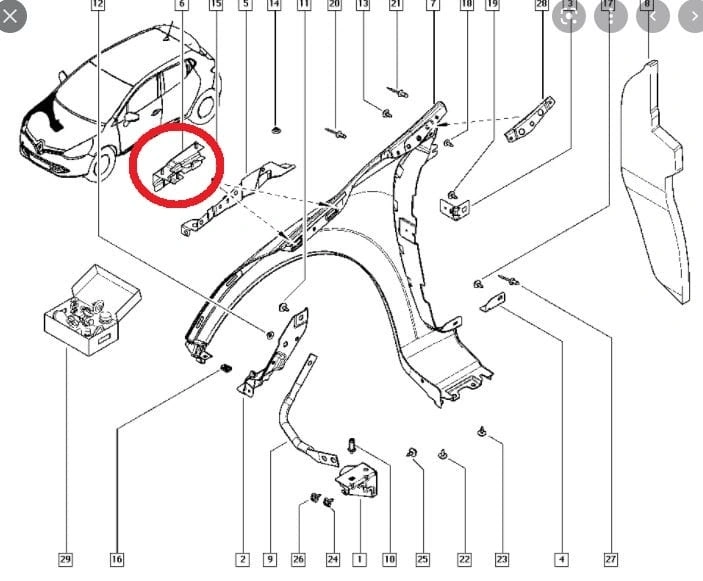 12 6 15 5 14 11 20 13 21 7 18 19 28 3 17 8

29 16 2 9 26 24 1 10 25 22 23 4 27