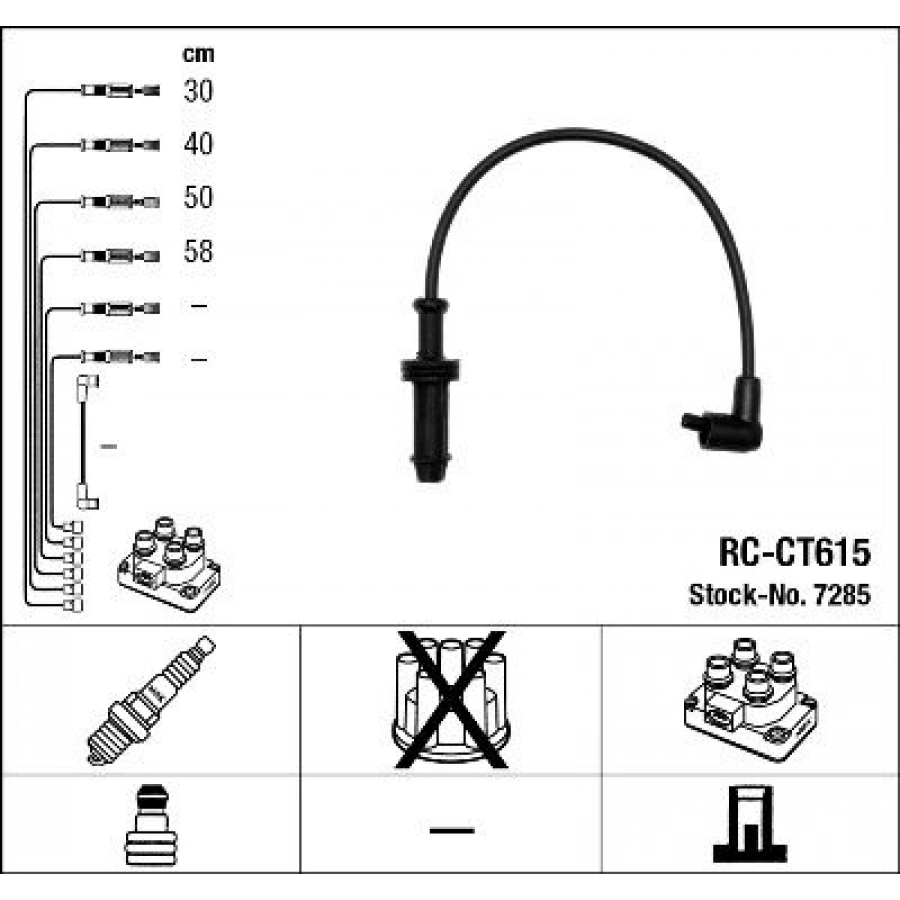 cm
30
40
50
58
–
–
–

RC-CT615
Stock-No. 7285

—