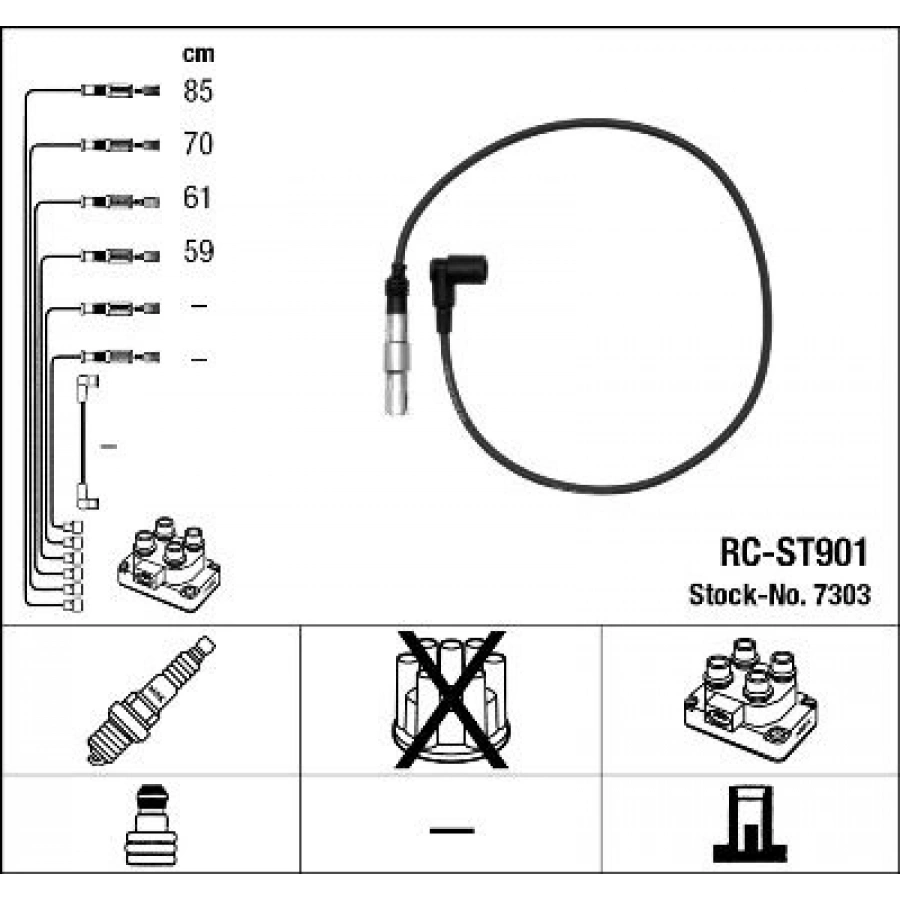 cm

85

70

61

59

–

–

–

RC-ST901

Stock-No. 7303

—