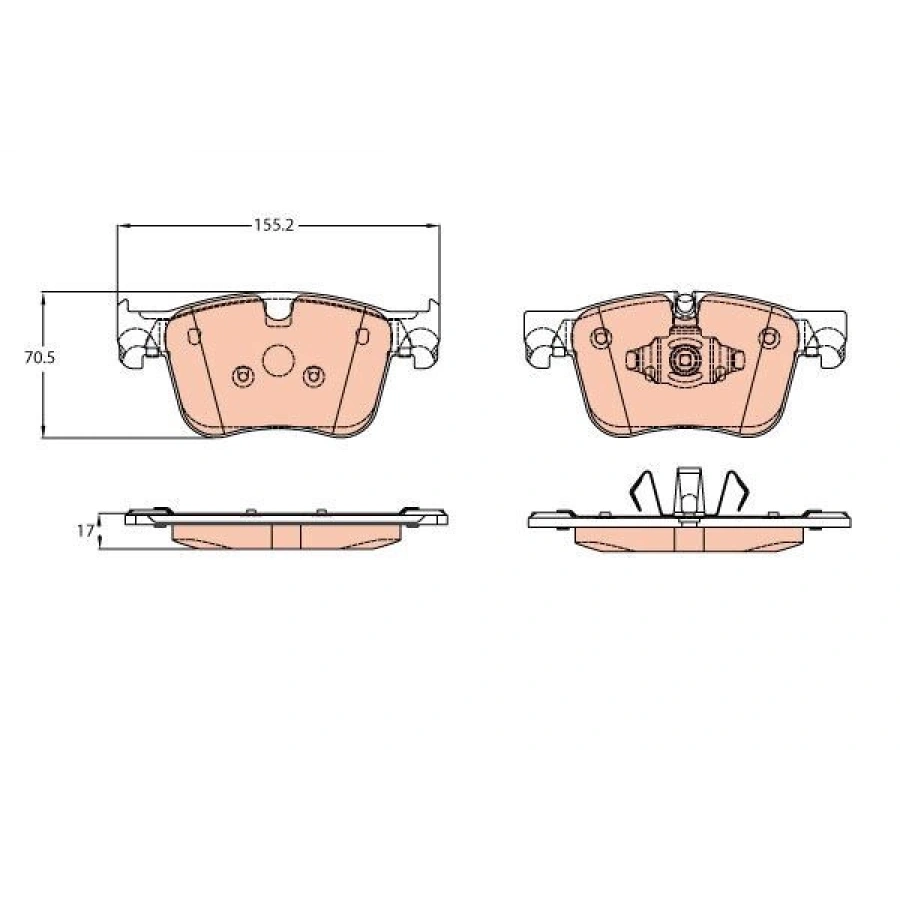 155.2

70.5

17