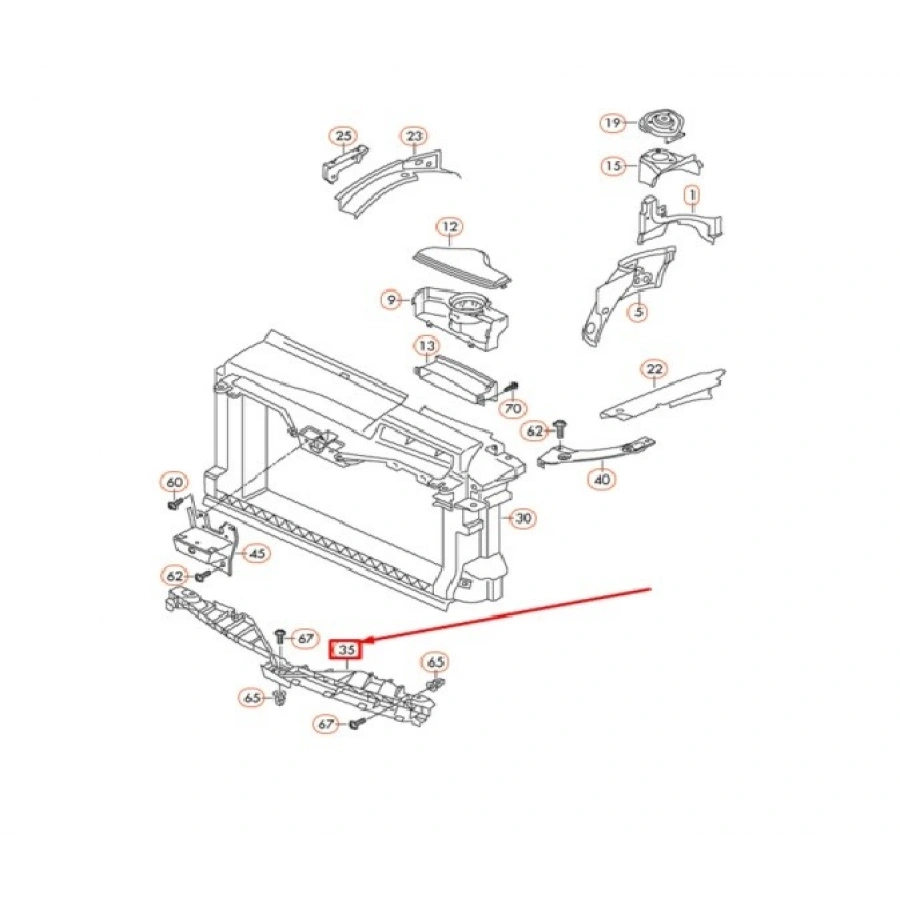 25
23
19
15
1
12
9
5
13
22
70
62
40
60
30
45
62
67
35
65
65
67