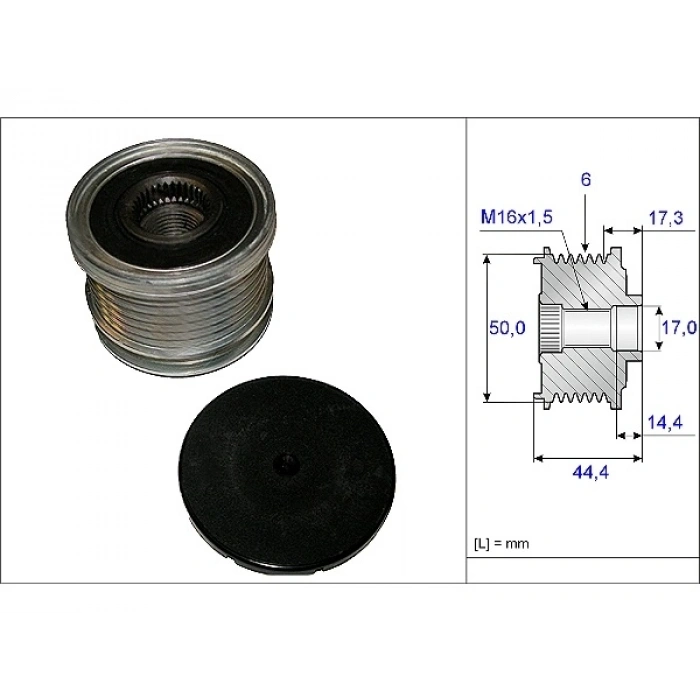 6

M16x1,5

17,3

50,0

17,0

14,4

44,4

[L] = mm