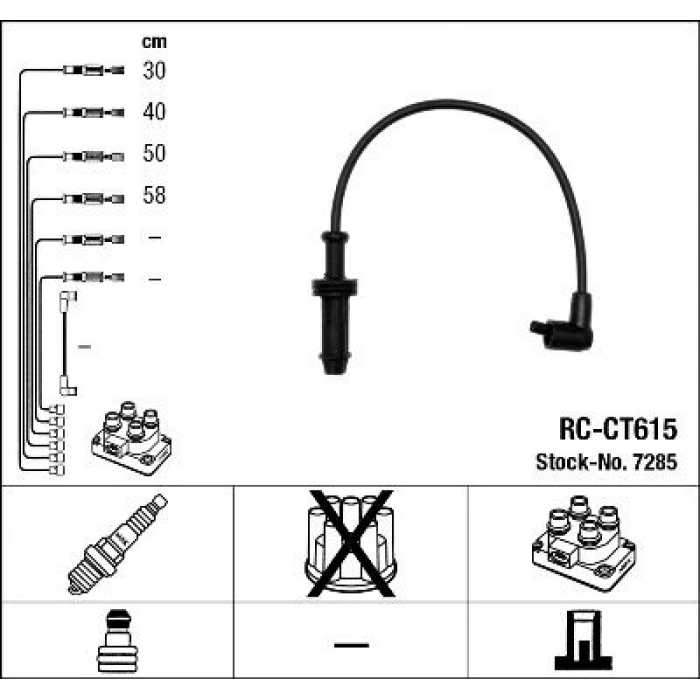 cm
30
40
50
58
–
–
–

RC-CT615
Stock-No. 7285

—