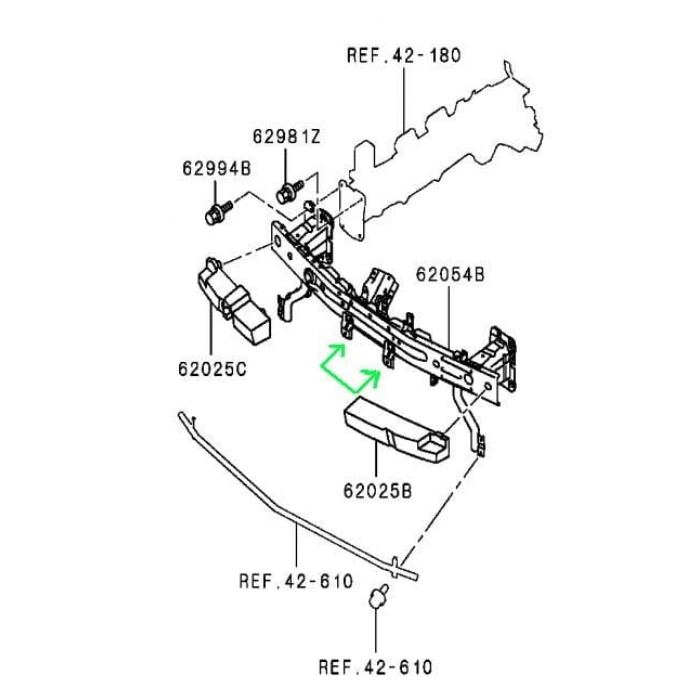 REF.42-180

62981Z

62994B

62054B

62025C

62025B

REF.42-610

REF.42-610