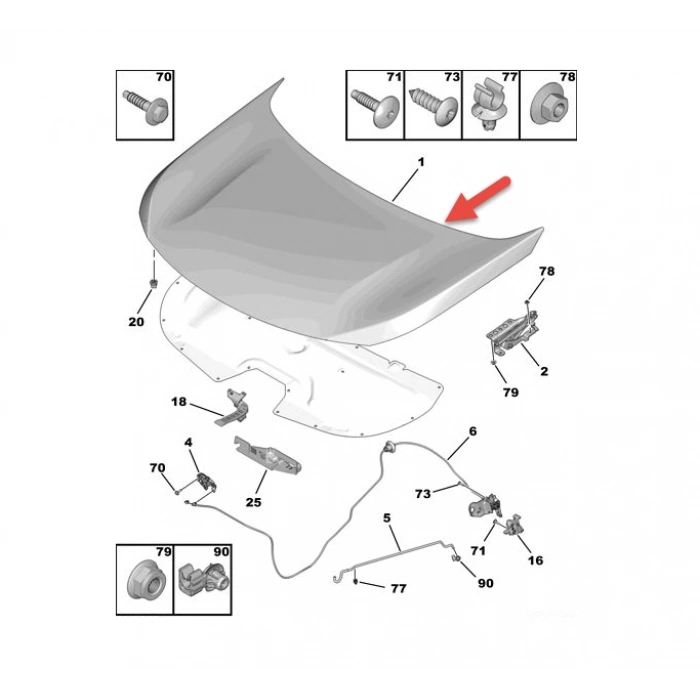 70

71 73 77 78

1

78

20

2

79

18

6

4

70

25

73

5

71

16

79 90

90

77