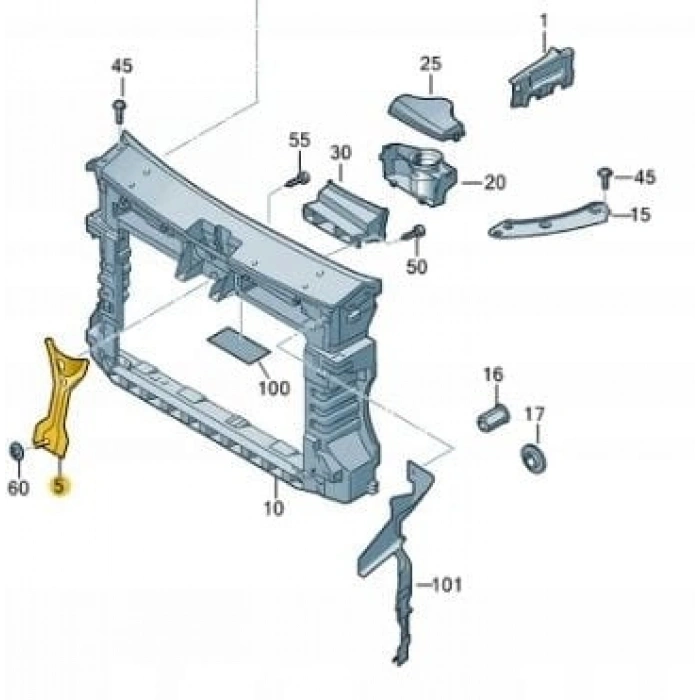 1
45
25
55
30
20
45
15
50
100
16
17
60
5
10
101