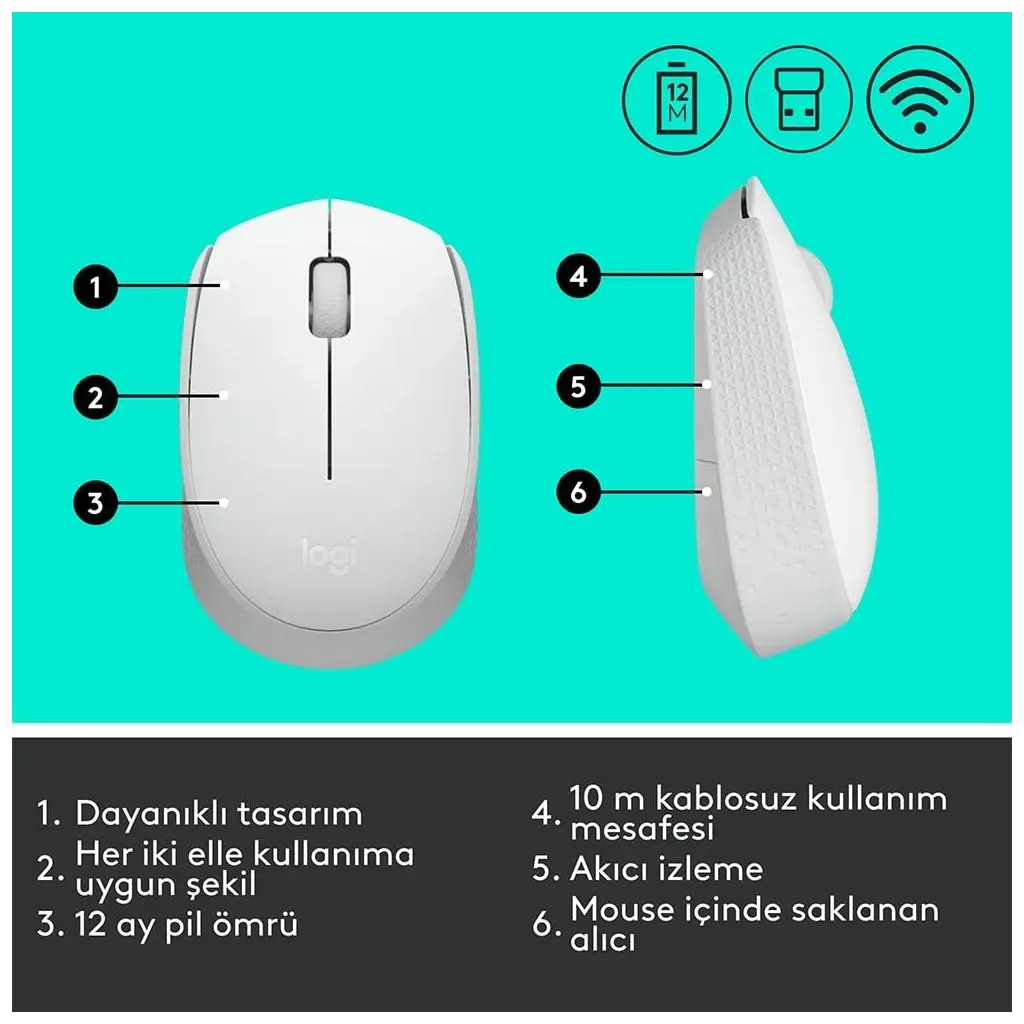 12 M

1

2

3

logi

4

5

6

1. Dayanıklı tasarım
2. Her iki elle kullanıma uygun şekil
3. 12 ay pil ömrü

4. 10 m kablosuz kullanım mesafesi
5. Akıcı izleme
6. Mouse içinde saklanan alıcı