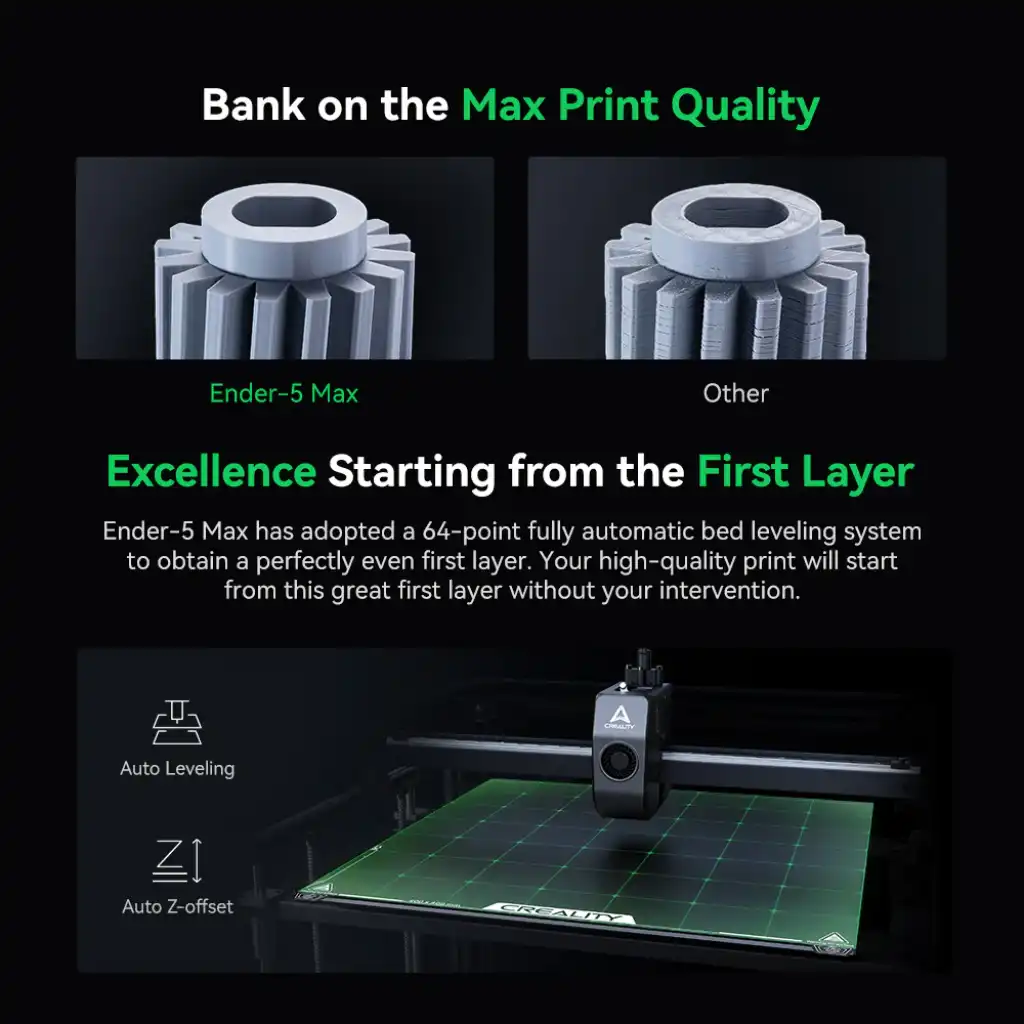 Bank on the Max Print Quality

Ender-5 Max

Other

Excellence Starting from the First Layer

Ender-5 Max has adopted a 64-point fully automatic bed leveling system to obtain a perfectly even first layer. Your high-quality print will start from this great first layer without your intervention.

Auto Leveling

Auto Z-offset

CREALITY

CREALITY