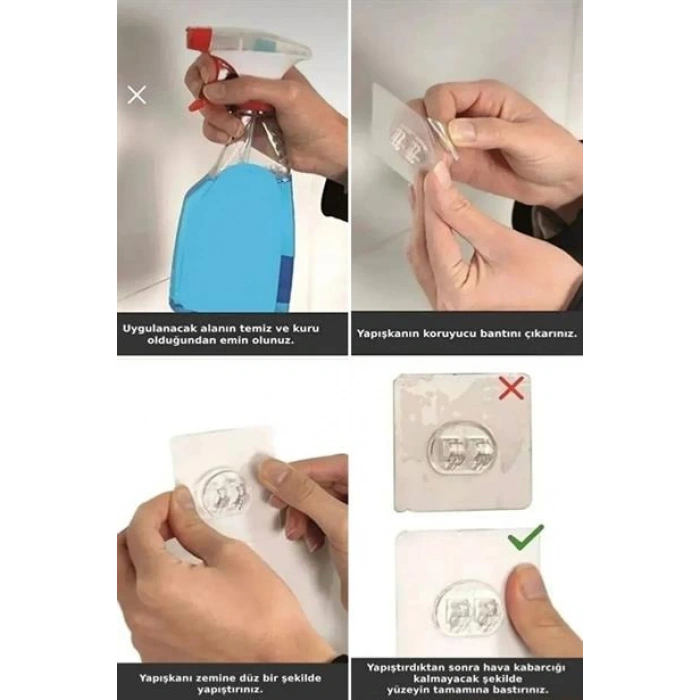 Uygulanacak alanın temiz ve kuru olduğundan emin olunuz.

Yapışkanın koruyucu bantını çıkarınız.

Yapışkanı zemine düz bir şekilde yapıştırınız.

Yapıştırdıktan sonra hava kabarcığı kalmayacak şekilde yüzeyin tamamına bastırınız.