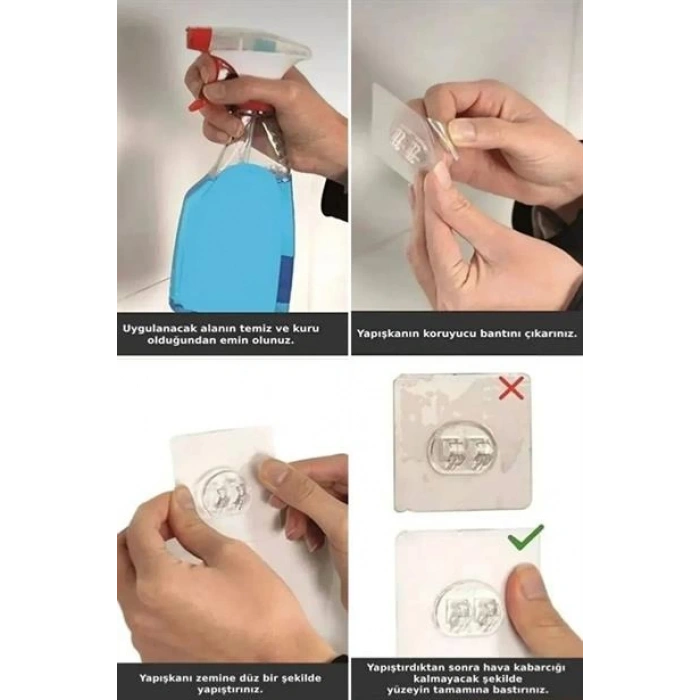 Uygulanacak alanın temiz ve kuru olduğundan emin olunuz.

Yapışkanın koruyucu bantını çıkarınız.

Yapışkanı zemine düz bir şekilde yapıştırınız.

Yapıştırdıktan sonra hava kabarcığı kalmayacak şekilde yüzeyin tamamına bastırınız.