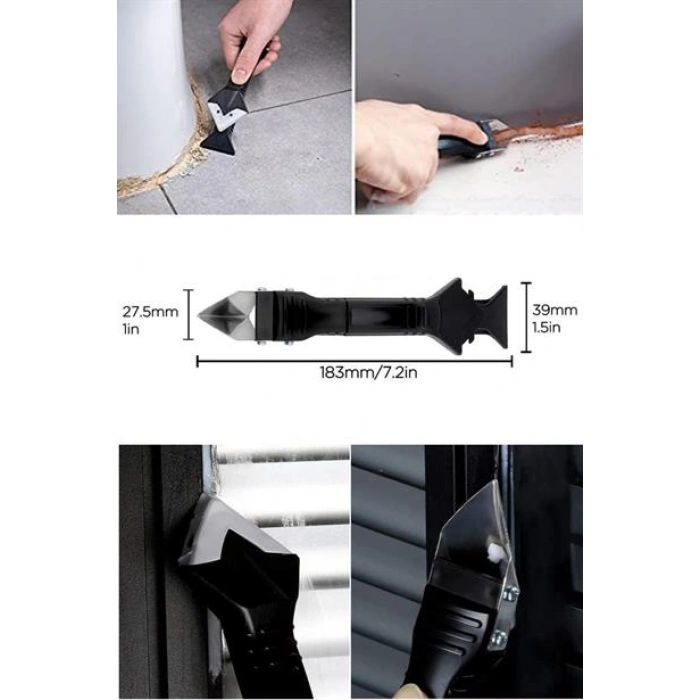 27.5mm
1in

39mm
1.5in

183mm/7.2in