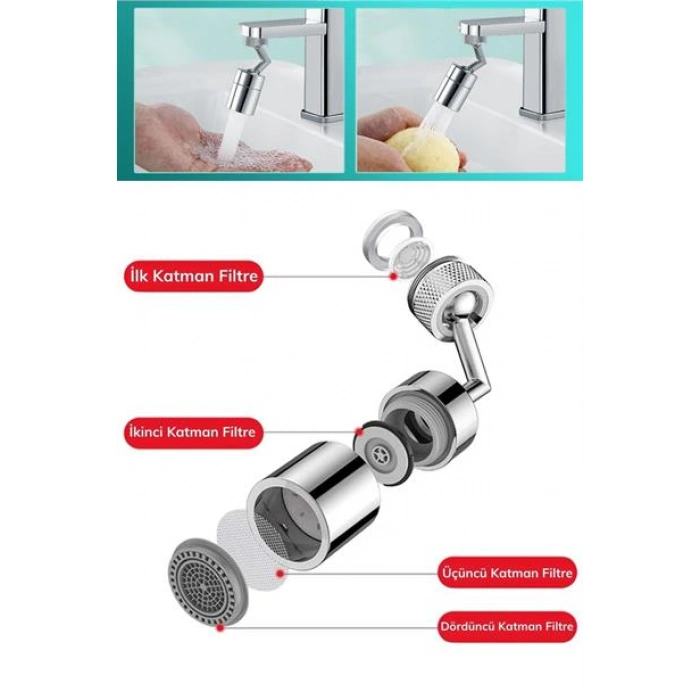 İlk Katman Filtre

İkinci Katman Filtre

Üçüncü Katman Filtre

Dördüncü Katman Filtre