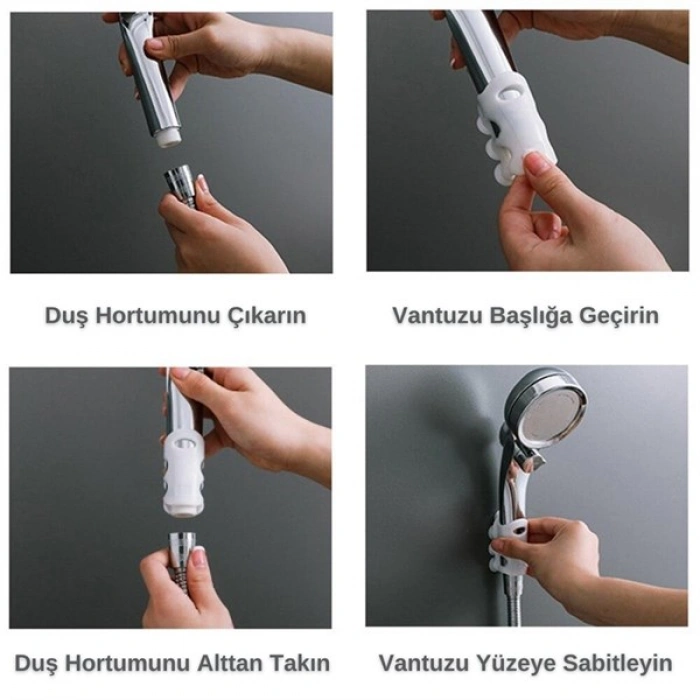 Duş Hortumunu Çıkarın

Vantuzu Başlığa Geçirin

Duş Hortumunu Alttan Takın

Vantuzu Yüzeye Sabitleyin