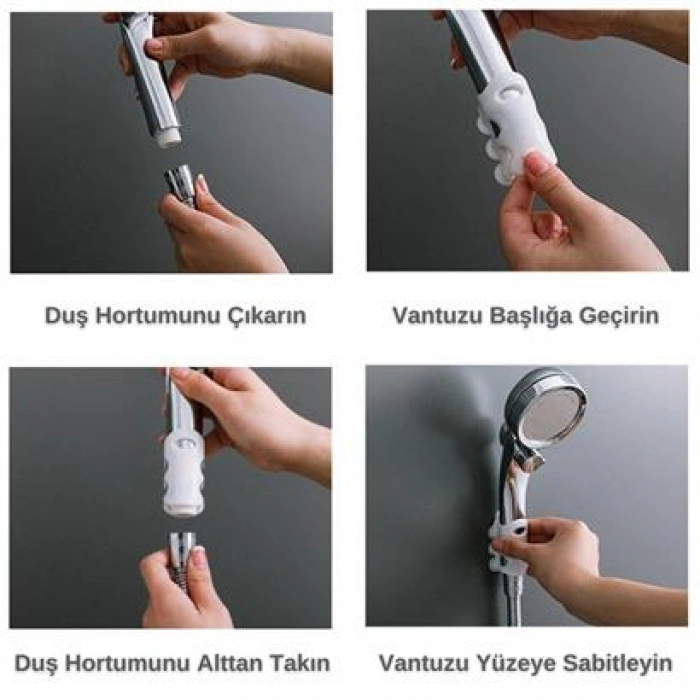 Duş Hortumunu Çıkarın

Vantuzu Başlığa Geçirin

Duş Hortumunu Alttan Takın

Vantuzu Yüzeye Sabitleyin