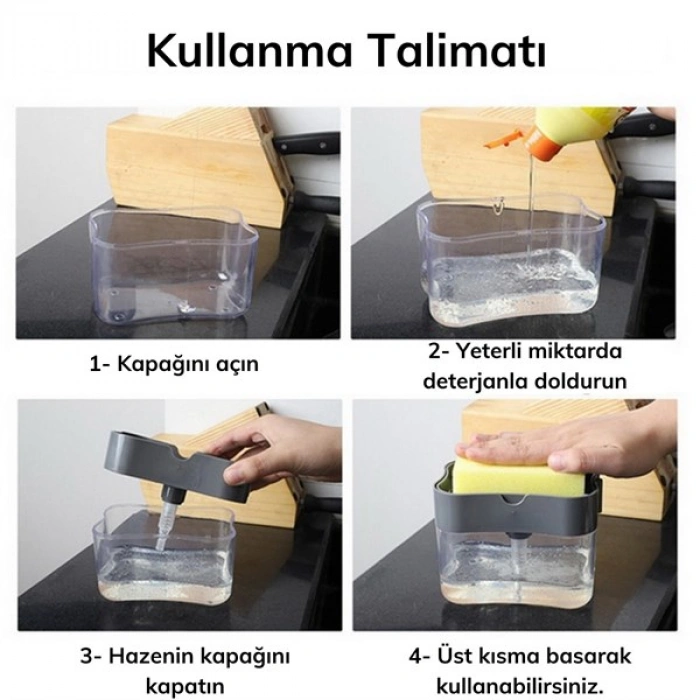 Kullanma Talimatı

1- Kapağını açın

2- Yeterli miktarda deterjanla doldurun

3- Hazenin kapağını kapatın

4- Üst kısma basarak kullanabilirsiniz.