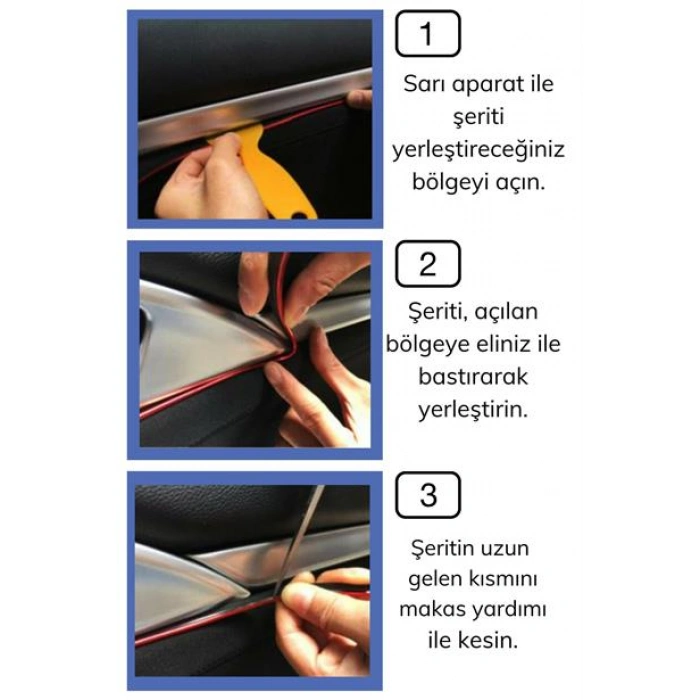 1

Sarı aparat ile şeriti yerleştireceğiniz bölgeyi açın.

2

Şeriti, açılan bölgeye eliniz ile bastırarak yerleştirin.

3

Şeritin uzun gelen kısmını makas yardımı ile kesin.