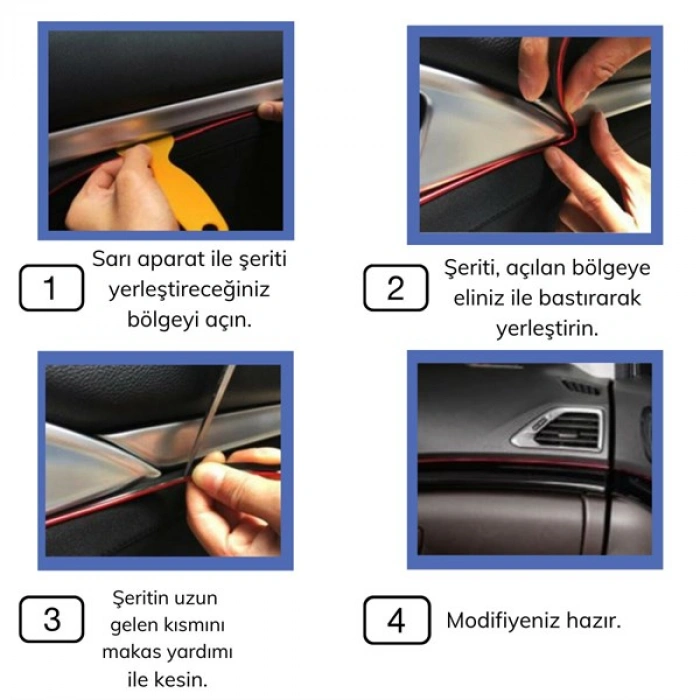 1

Sarı aparat ile şeriti yerleştireceğiniz bölgeyi açın.

2

Şeriti, açılan bölgeye eliniz ile bastırarak yerleştirin.

3

Şeritin uzun gelen kısmını makas yardımı ile kesin.

4

Modifiyeniz hazır.