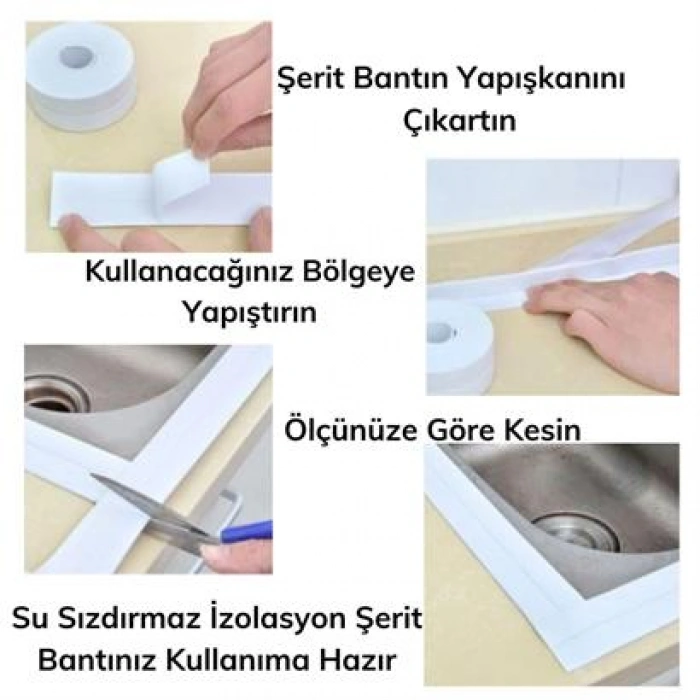 Şerit Bantın Yapışkanını Çıkartın

Kullanacağınız Bölgeye Yapıştırın

Ölçünüze Göre Kesin

Su Sızdırmaz İzolasyon Şerit Bantınız Kullanıma Hazır