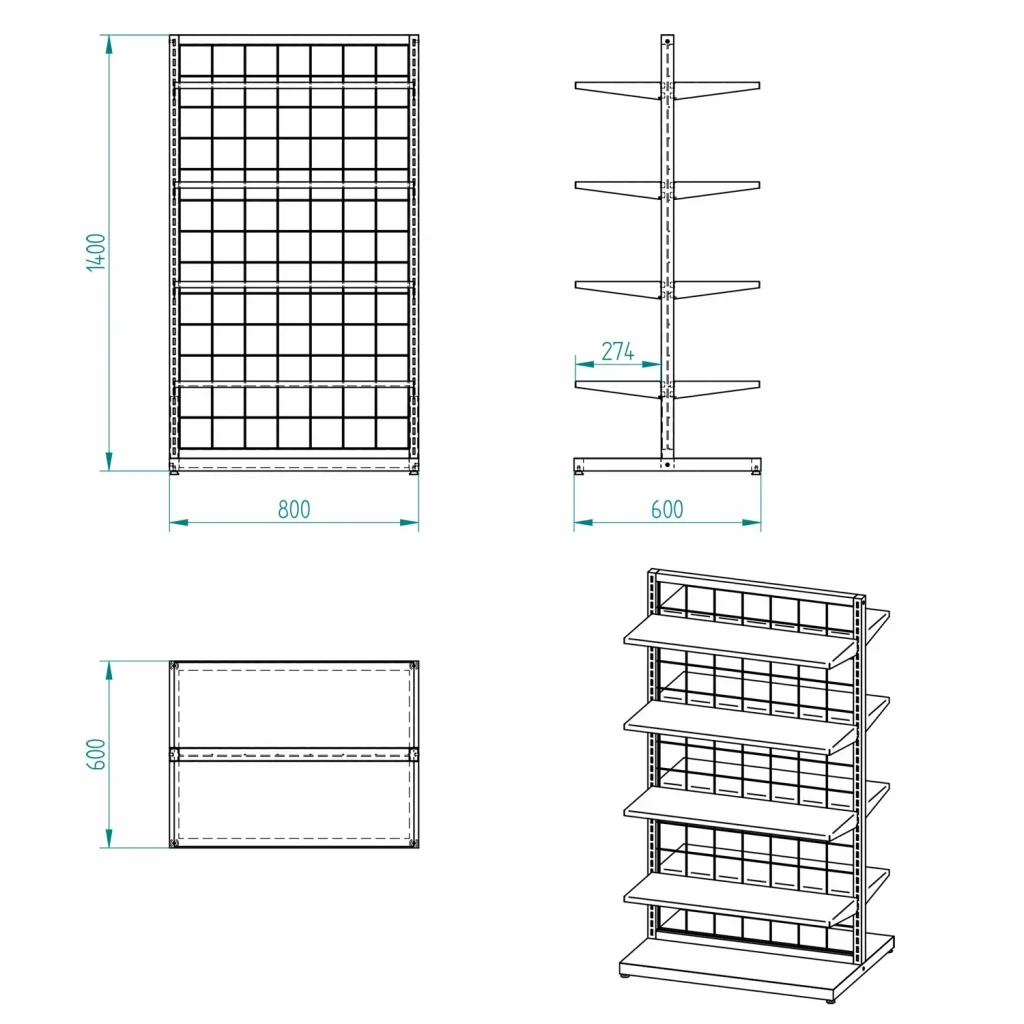 1400

800

274

600

600