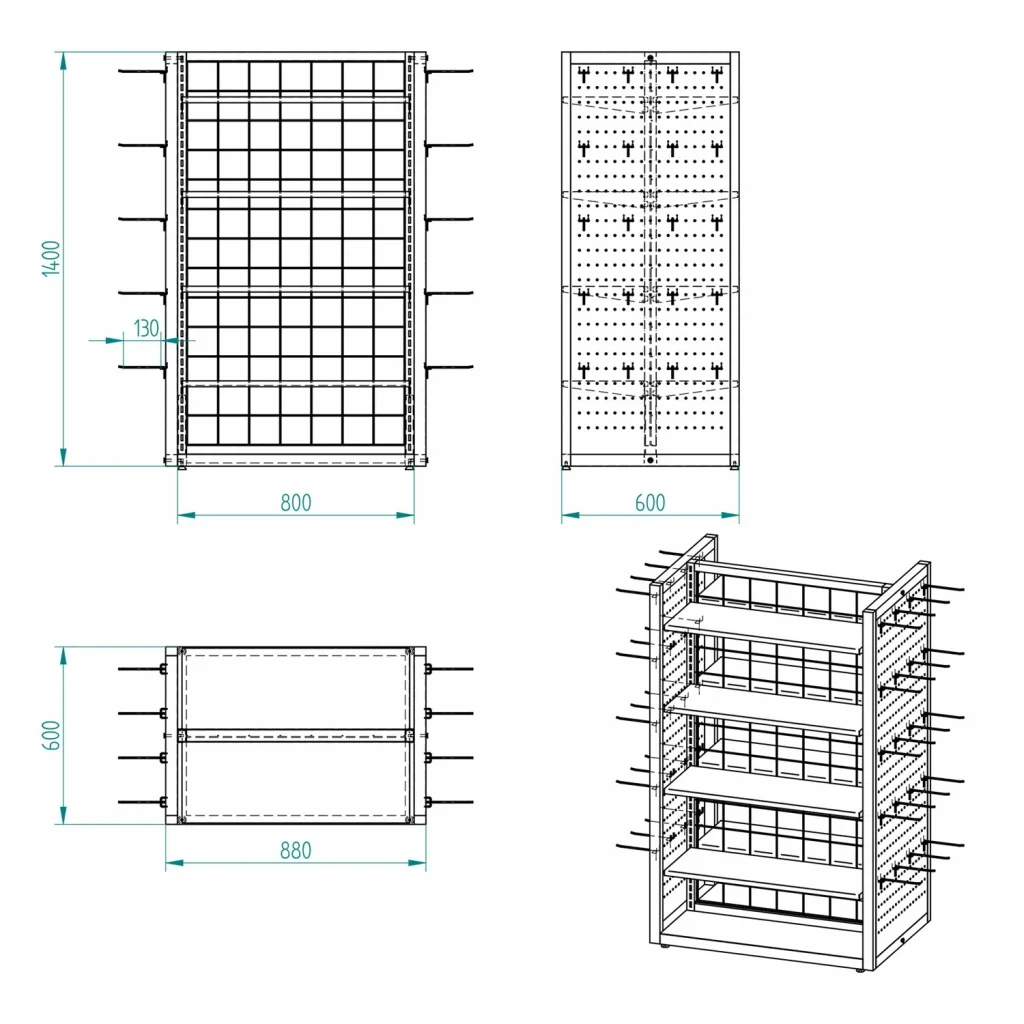 1400

130

800

600

600

880