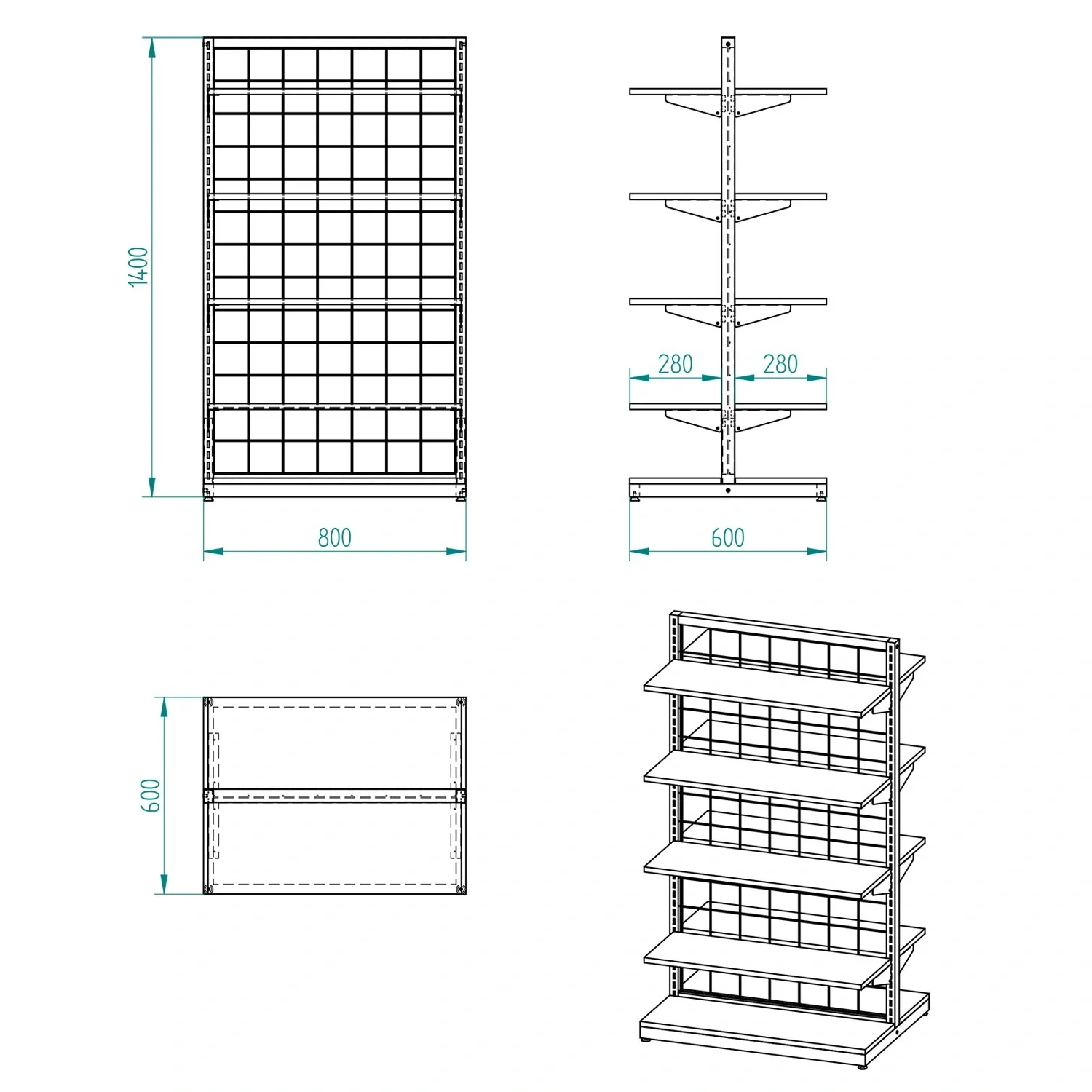 1400

800

280

280

600

600