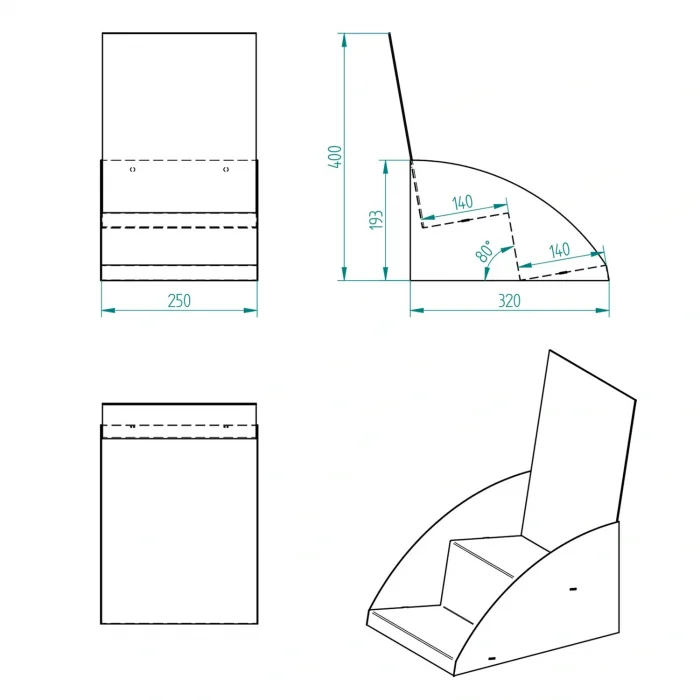 250

400

193

140

80°

140

320