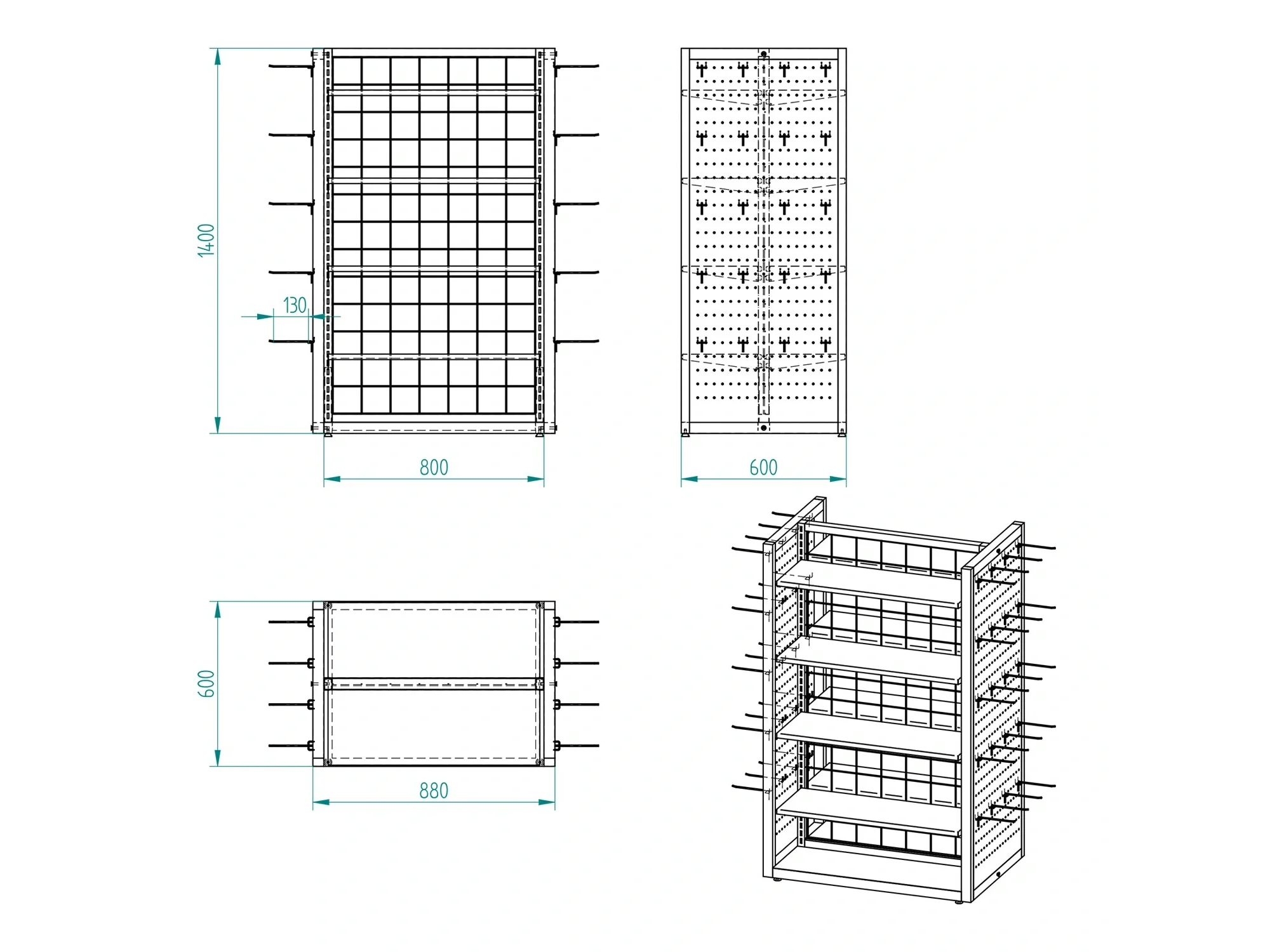 1400
130
800
600
600
880