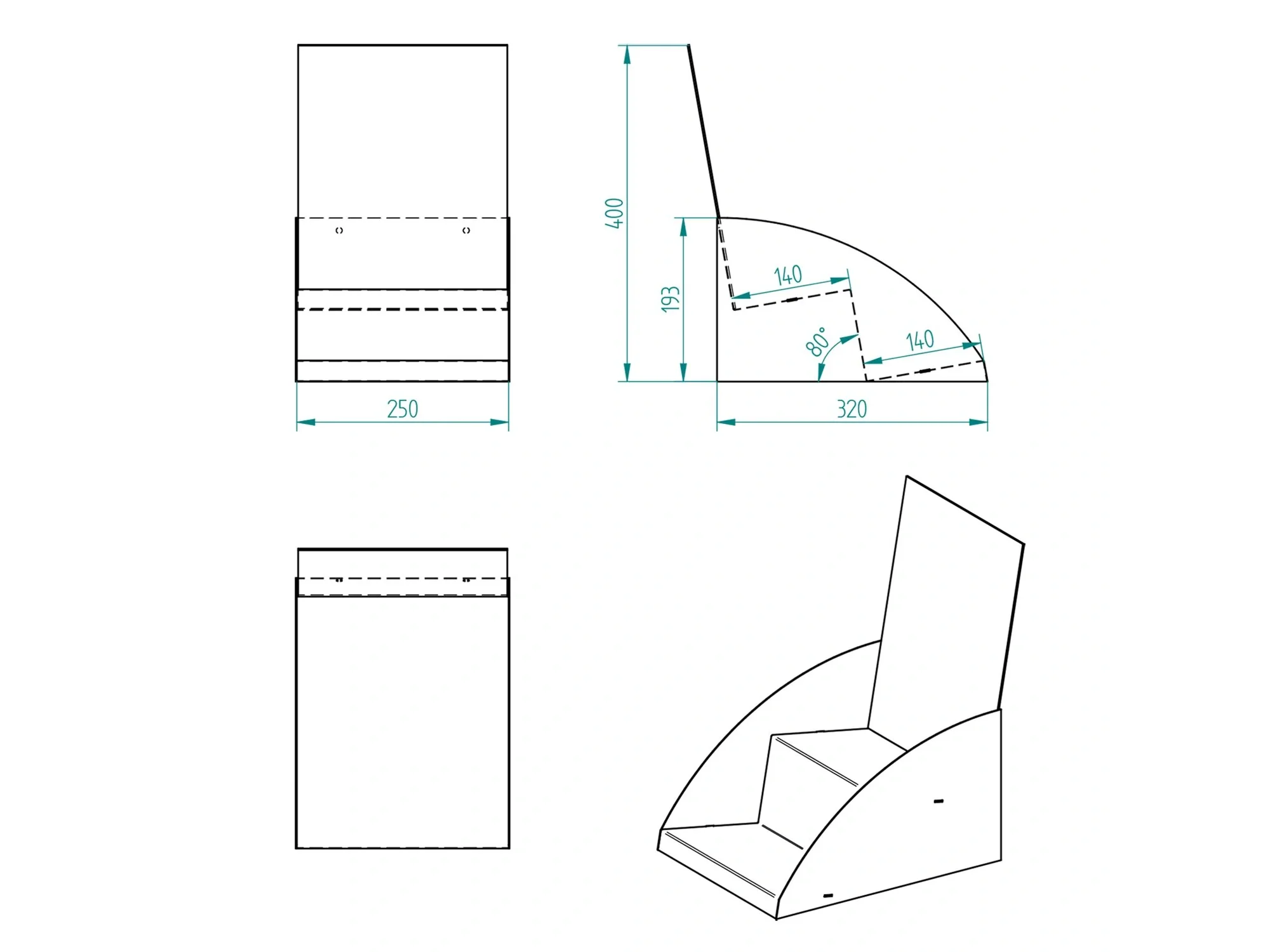 400
193
140
80°
140
250
320