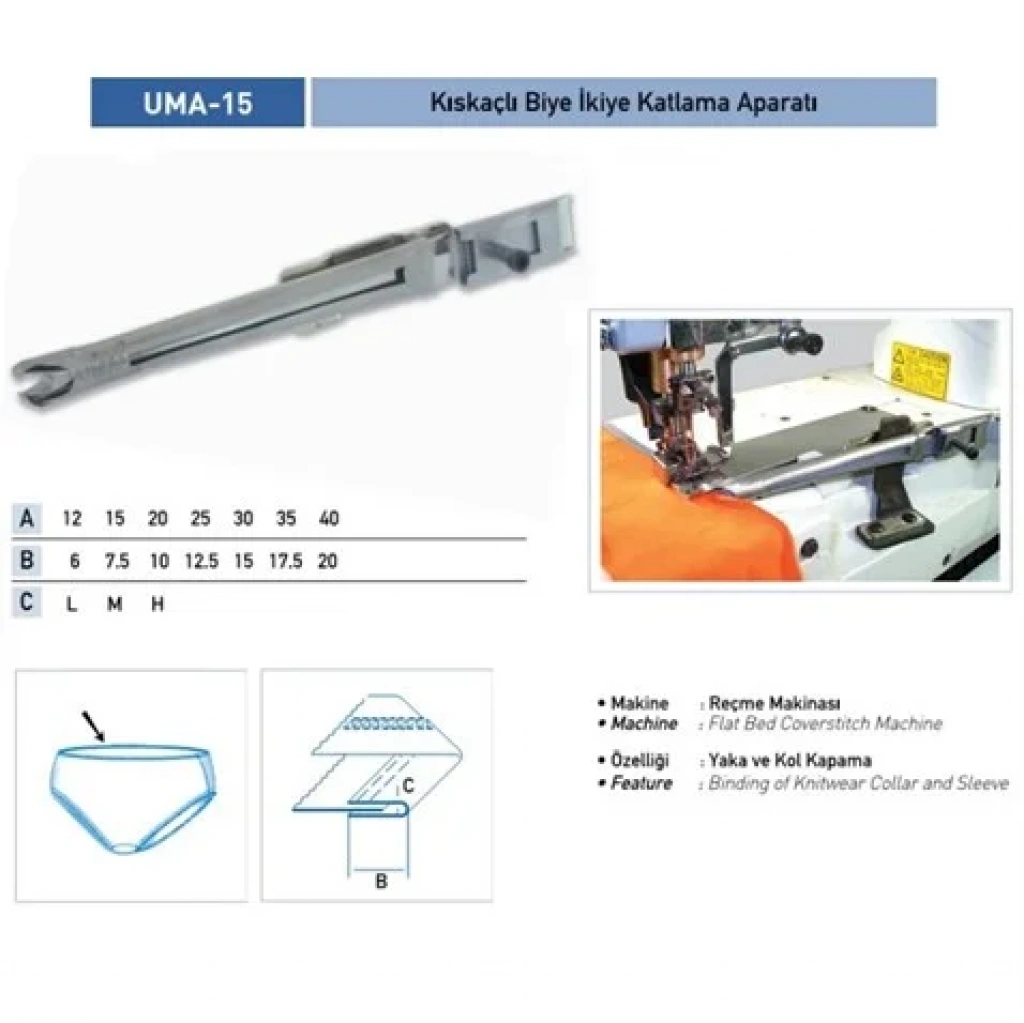 UMA-15

Kıskaçlı Biye İkiye Katlama Aparatı

| A | 12 | 15 | 20 | 25 | 30 | 35 | 40 |
|---|---|---|---|---|---|---|---|
| B | 6 | 7.5 | 10 | 12.5 | 15 | 17.5 | 20 |
| C | L | M | H | | | | |

C

B

• Makine : Reçme Makinası
• Machine : Flat Bed Coverstitch Machine

• Özelliği : Yaka ve Kol Kapama
• Feature : Binding of Knitwear Collar and Sleeve