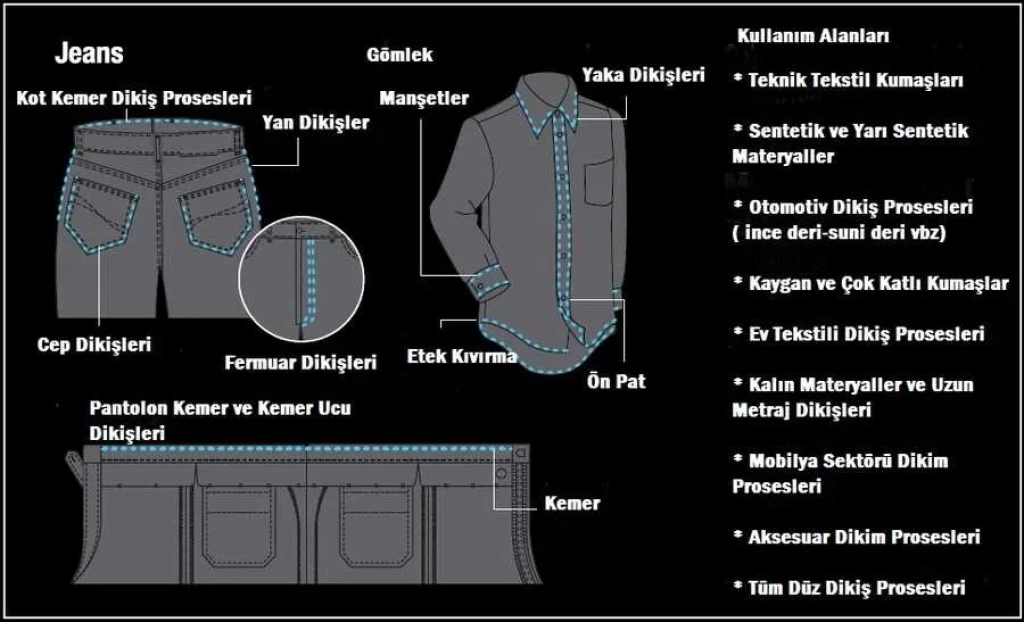 Jeans

Kot Kemer Dikiş Prosesleri

Yan Dikişler

Cep Dikişleri

Fermuar Dikişleri

Gömlek

Manşetler

Yaka Dikişleri

Etek Kıvırma

Ön Pat

Pantolon Kemer ve Kemer Ucu Dikişleri

Kemer

Kullanım Alanları

* Teknik Tekstil Kumaşları

* Sentetik ve Yarı Sentetik Materyaller

* Otomotiv Dikiş Prosesleri ( ince deri-suni deri vbz)

* Kaygan ve Çok Katlı Kumaşlar

* Ev Tekstili Dikiş Prosesleri

* Kalın Materyaller ve Uzun Metraj Dikişleri

* Mobilya Sektörü Dikim Prosesleri

* Aksesuar Dikim Prosesleri

* Tüm Düz Dikiş Prosesleri