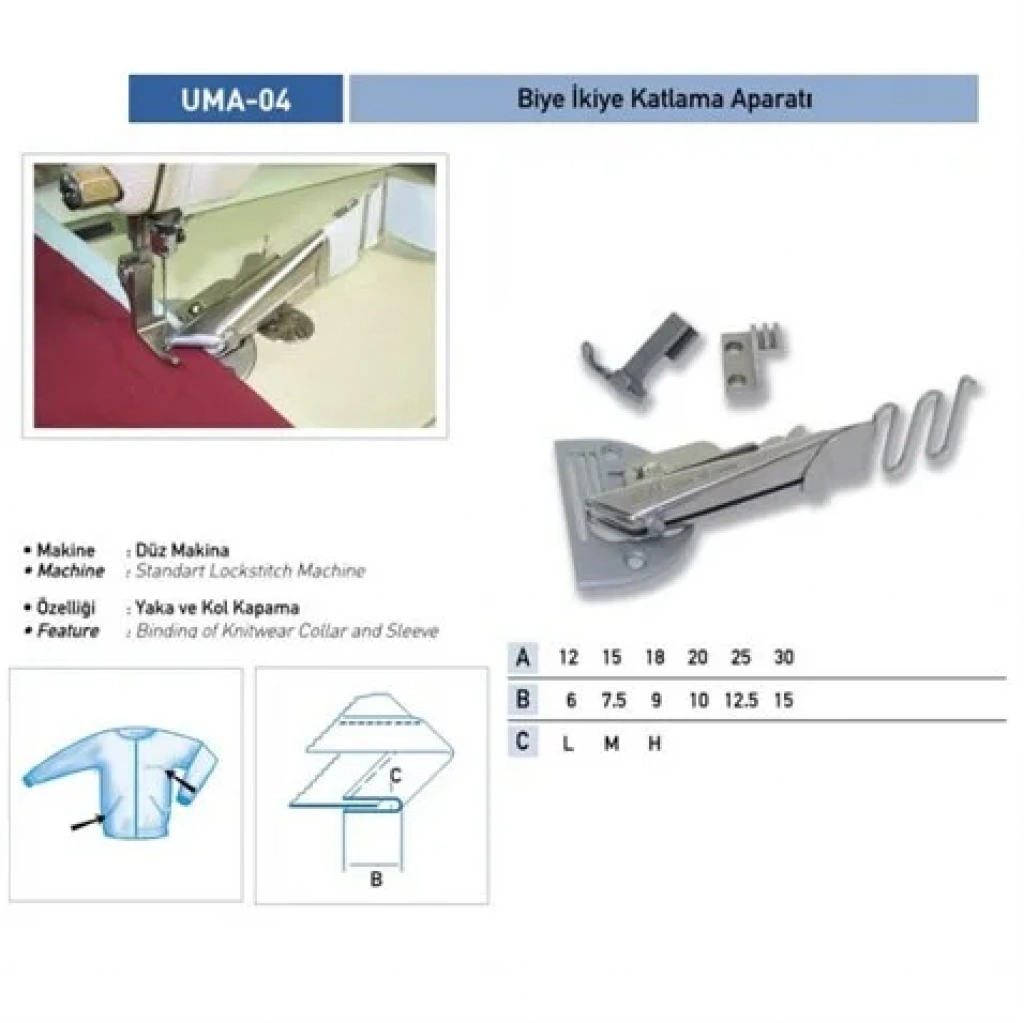 UMA-04

Biye İkiye Katlama Aparatı

• Makine : Düz Makina
• Machine : Standart Lockstitch Machine

• Özelliği : Yaka ve Kol Kapama
• Feature : Binding of Knitwear Collar and Sleeve

C

B

| A | 12 | 15 | 18 | 20 | 25 | 30 |
|---|---|---|---|---|---|---|
| B | 6 | 7.5 | 9 | 10 | 12.5 | 15 |
| C | L | M | H | | | |