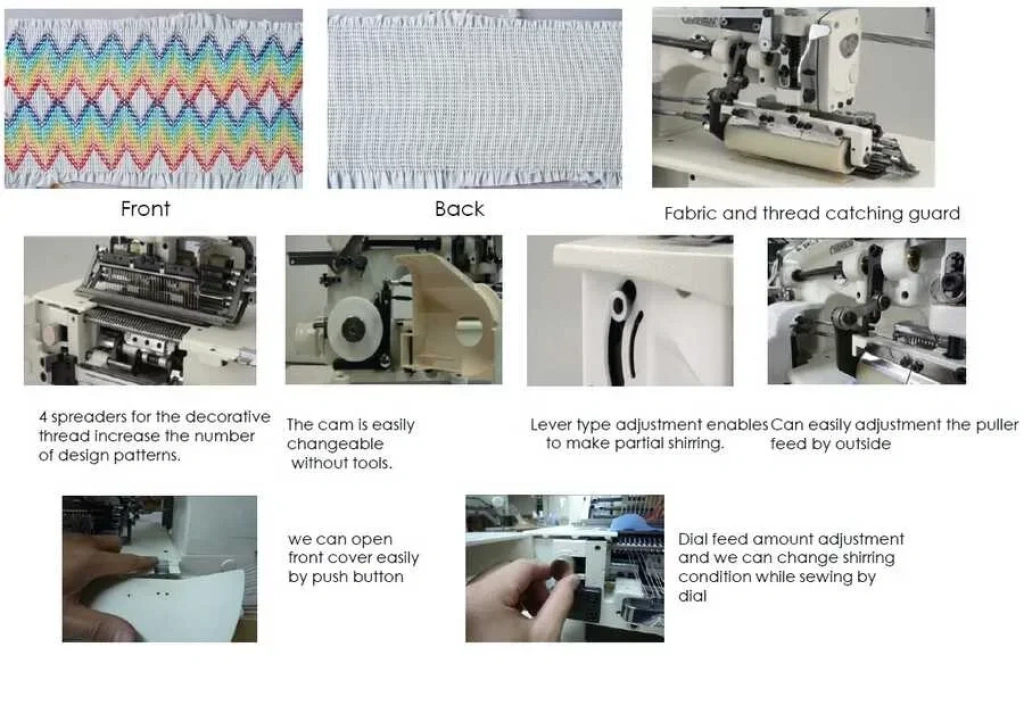 Front

Back

Fabric and thread catching guard

4 spreaders for the decorative thread increase the number of design patterns.

The cam is easily changeable without tools.

Lever type adjustment enables to make partial shirring.

Can easily adjustment the puller feed by outside

we can open front cover easily by push button

Dial feed amount adjustment and we can change shirring condition while sewing by dial