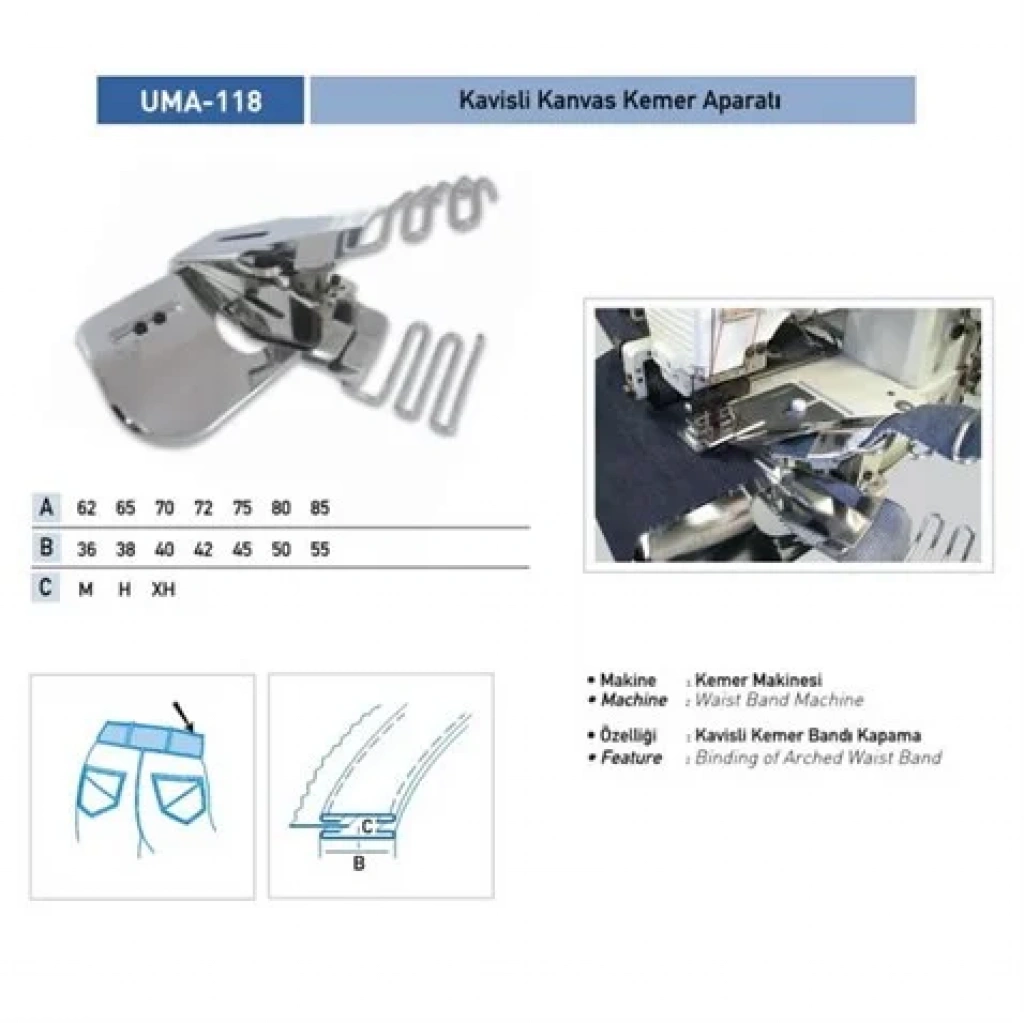 UMA-118

Kavisli Kanvas Kemer Aparatı

| A | 62 | 65 | 70 | 72 | 75 | 80 | 85 |
|---|---|---|---|---|---|---|---|
| B | 36 | 38 | 40 | 42 | 45 | 50 | 55 |
| C | M | H | XH | | | | |

C
B

• Makine : Kemer Makinesi
• Machine : Waist Band Machine

• Özelliği : Kavisli Kemer Bandı Kapama
• Feature : Binding of Arched Waist Band