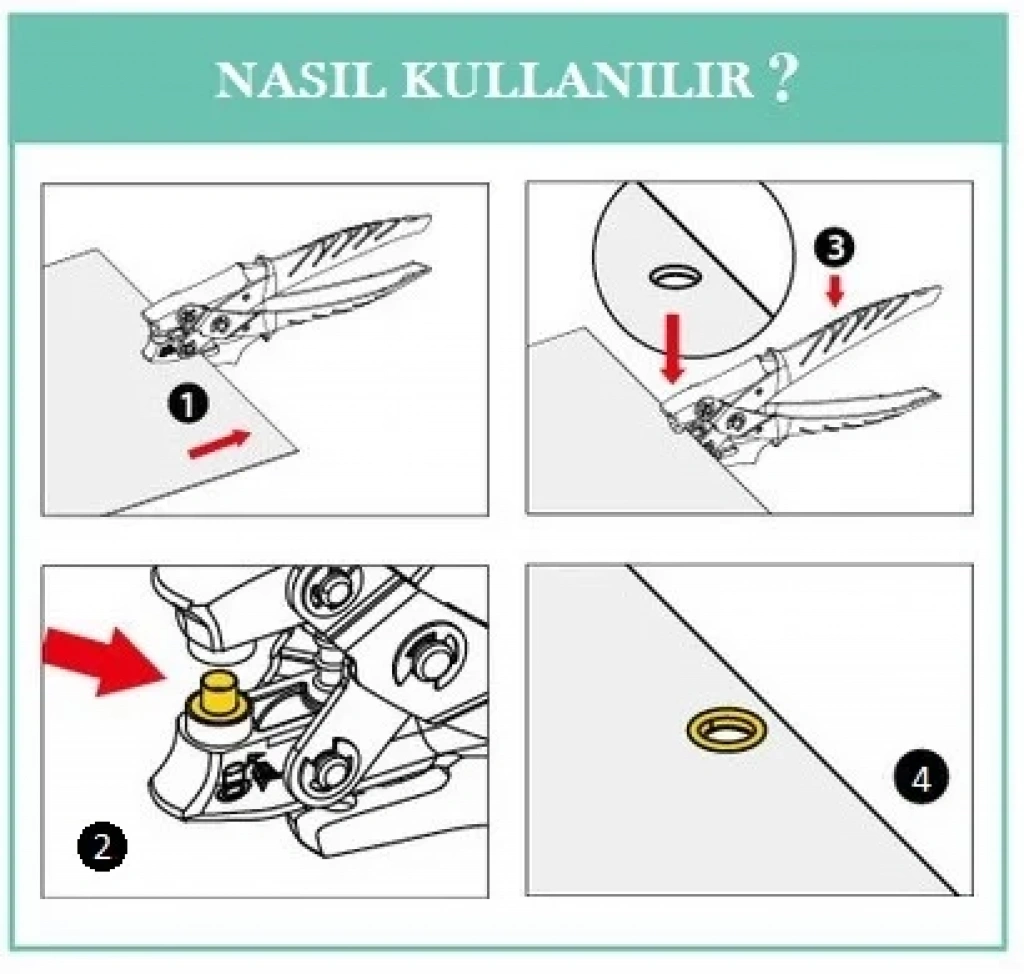 NASIL KULLANILIR ?

1

3

2

4