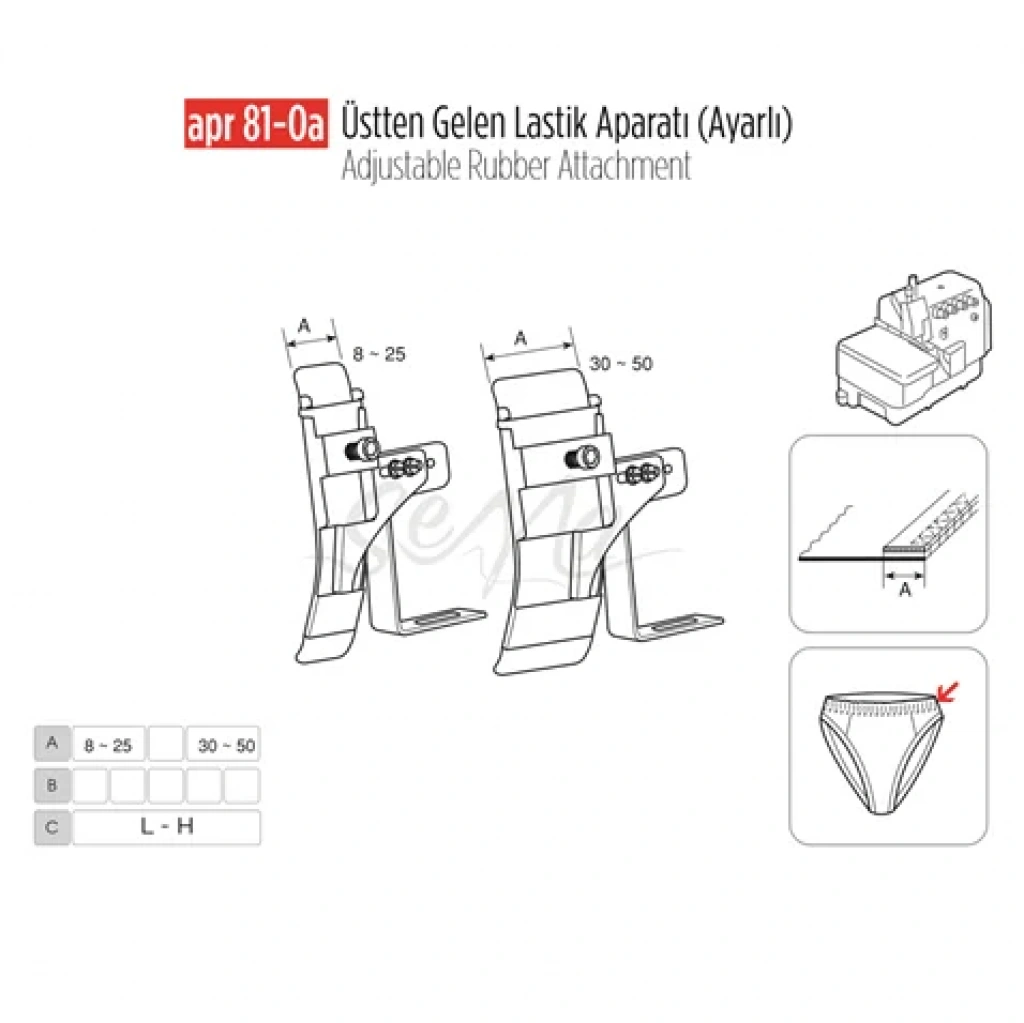 apr 81-0a Üstten Gelen Lastik Aparatı (Ayarlı)
Adjustable Rubber Attachment

A
8 ~ 25

A
30 ~ 50

A

| A | 8 ~ 25 | | 30 ~ 50 |
|---|---|---|---|
| B | | | |
| C | L - H | | |