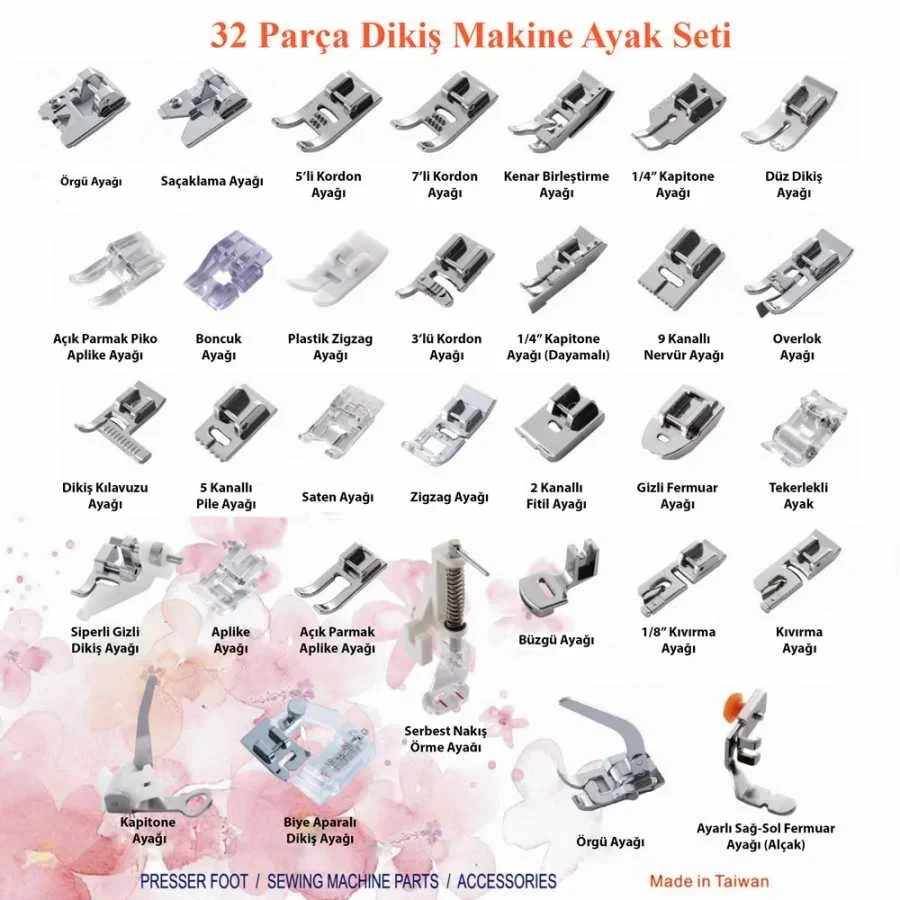 32 Parça Dikiş Makine Ayak Seti

Örgü Ayağı

Saçaklama Ayağı

5'li Kordon Ayağı

7'li Kordon Ayağı

Kenar Birleştirme Ayağı

1/4" Kapitone Ayağı

Düz Dikiş Ayağı

Açık Parmak Piko Aplike Ayağı

Boncuk Ayağı

Plastik Zigzag Ayağı

3'lü Kordon Ayağı

1/4" Kapitone Ayağı (Dayamalı)

9 Kanallı Nervür Ayağı

Overlok Ayağı

Dikiş Kılavuzu Ayağı

5 Kanallı Pile Ayağı

Saten Ayağı

Zigzag Ayağı

2 Kanallı Fitil Ayağı

Gizli Fermuar Ayağı

Tekerlekli Ayak

Siperli Gizli Dikiş Ayağı

Aplike Ayağı

Açık Parmak Aplike Ayağı

Büzgü Ayağı

1/8" Kıvırma Ayağı

Kıvırma Ayağı

Serbest Nakış Örme Ayağı

Kapitone Ayağı

Biye Aparalı Dikiş Ayağı

Örgü Ayağı

Ayarlı Sağ-Sol Fermuar Ayağı (Alçak)

PRESSER FOOT / SEWING MACHINE PARTS / ACCESSORIES

Made in Taiwan