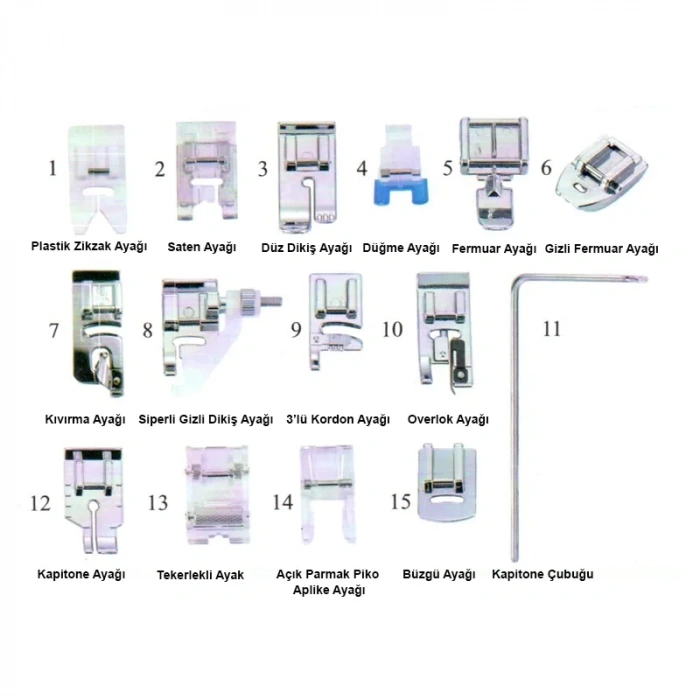 1 Plastik Zikzak Ayağı

2 Saten Ayağı

3 Düz Dikiş Ayağı

4 Düğme Ayağı

5 Fermuar Ayağı

6 Gizli Fermuar Ayağı

7 Kıvırma Ayağı

8 Siperli Gizli Dikiş Ayağı

9 3'lü Kordon Ayağı

10 Overlok Ayağı

11 Kapitone Çubuğu

12 Kapitone Ayağı

13 Tekerlekli Ayak

14 Açık Parmak Piko Aplike Ayağı

15 Büzgü Ayağı