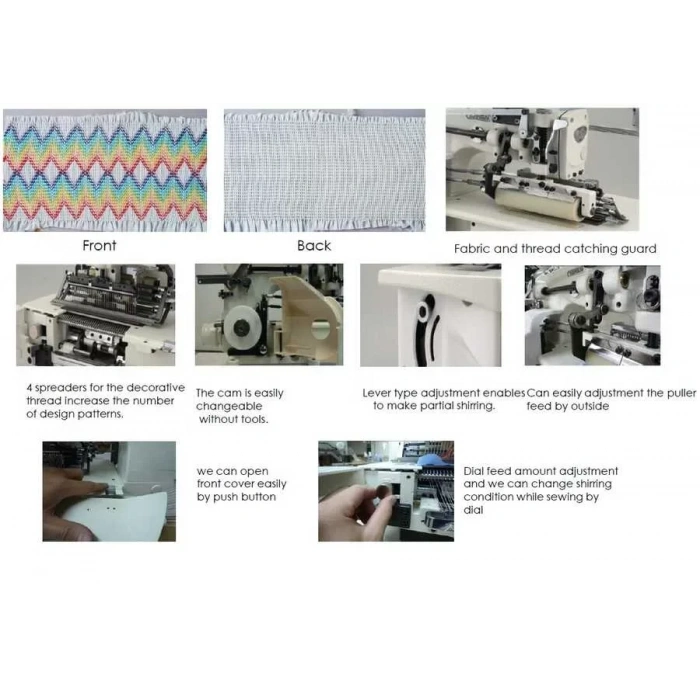 Front

Back

Fabric and thread catching guard

4 spreaders for the decorative thread increase the number of design patterns.

The cam is easily changeable without tools.

Lever type adjustment enables to make partial shirring.

Can easily adjustment the puller feed by outside

we can open front cover easily by push button

Dial feed amount adjustment and we can change shirring condition while sewing by dial