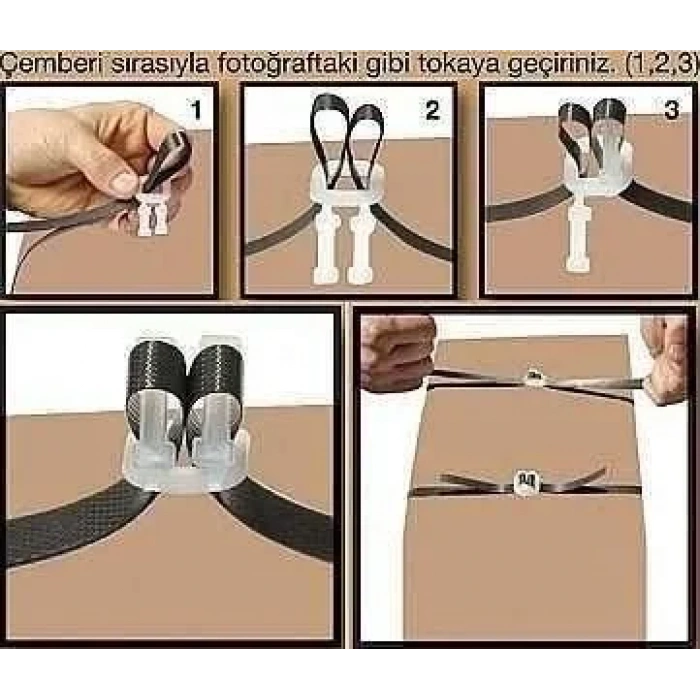 Çemberi sırasıyla fotoğraftaki gibi tokaya geçiriniz. (1,2,3)

1

2

3