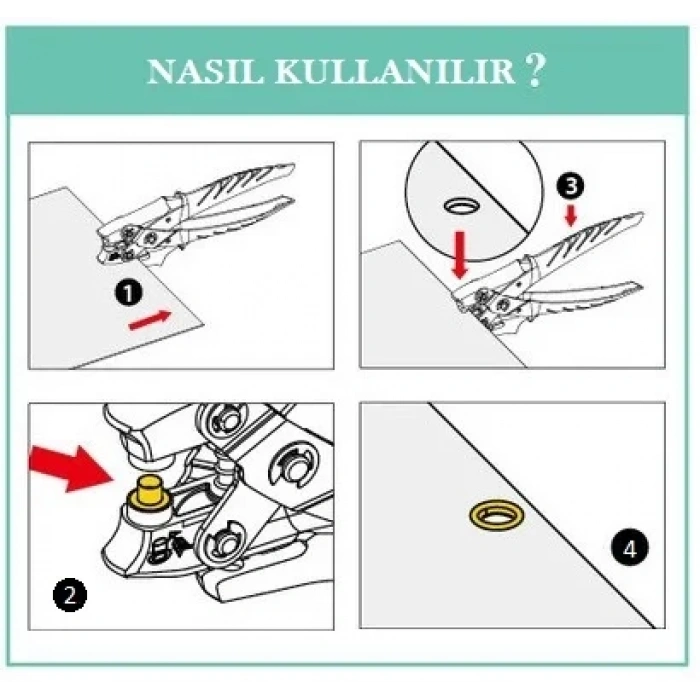 NASIL KULLANILIR ?

1

3

2

4