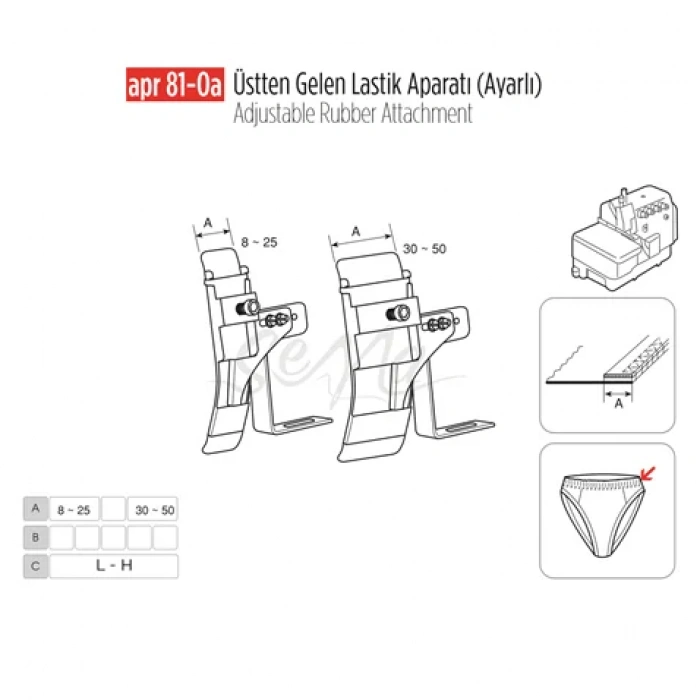 apr 81-0a Üstten Gelen Lastik Aparatı (Ayarlı)
Adjustable Rubber Attachment

A
8 ~ 25

A
30 ~ 50

A

| A | 8 ~ 25 | | 30 ~ 50 |
|---|---|---|---|
| B | | | |
| C | L - H | | |