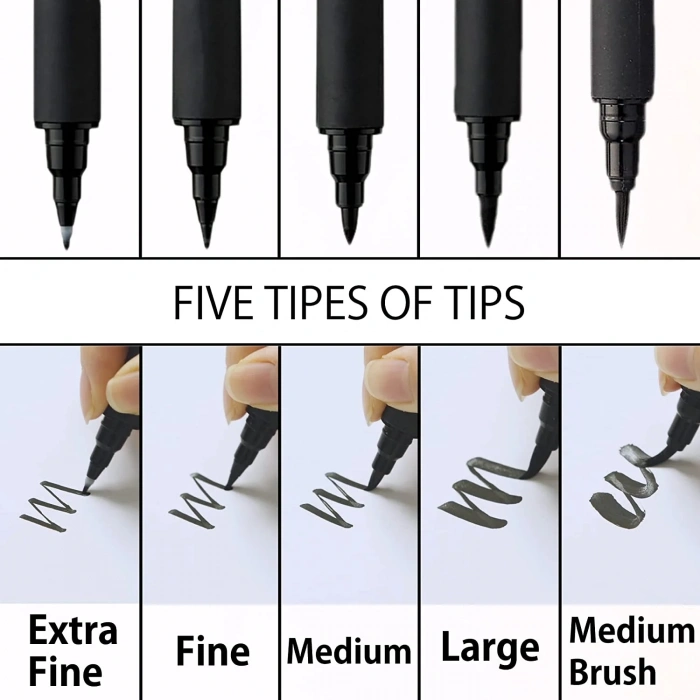 FIVE TIPES OF TIPS

Extra Fine

Fine

Medium

Large

Medium Brush